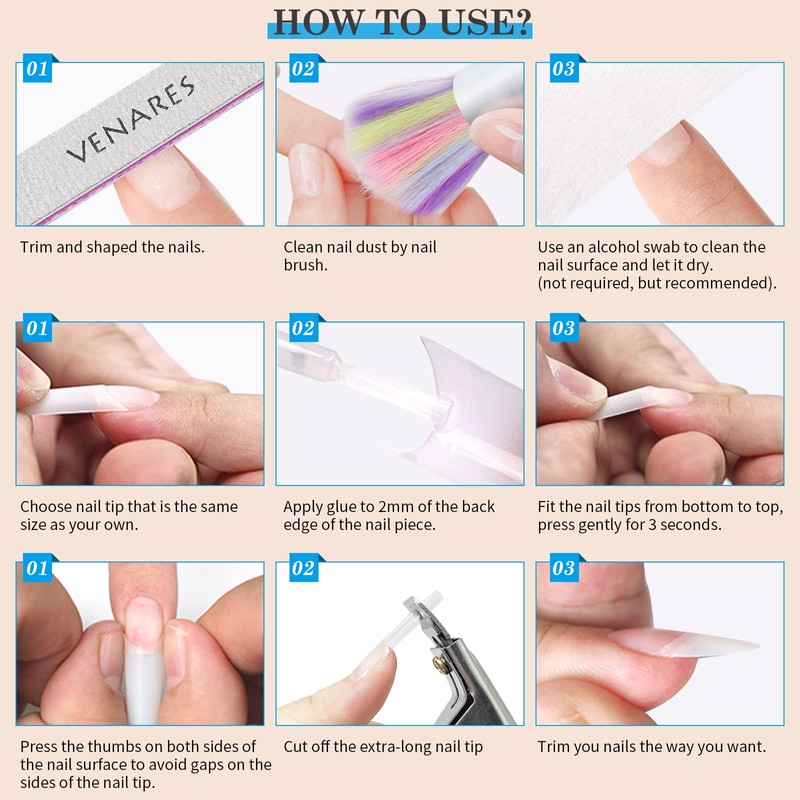 HOW TO USE?

01

VENARES

Trim and shaped the nails.

02

Clean nail dust by nail brush.

03

Use an alcohol swab to clean the nail surface and let it dry. (not required, but recommended).

01

Choose nail tip that is the same size as your own.

02

Apply glue to 2mm of the back edge of the nail piece.

03

Fit the nail tips from bottom to top, press gently for 3 seconds.

01

Press the thumbs on both sides of the nail surface to avoid gaps on the sides of the nail tip.

02

Cut off the extra-long nail tip

03

Trim you nails the way you want.