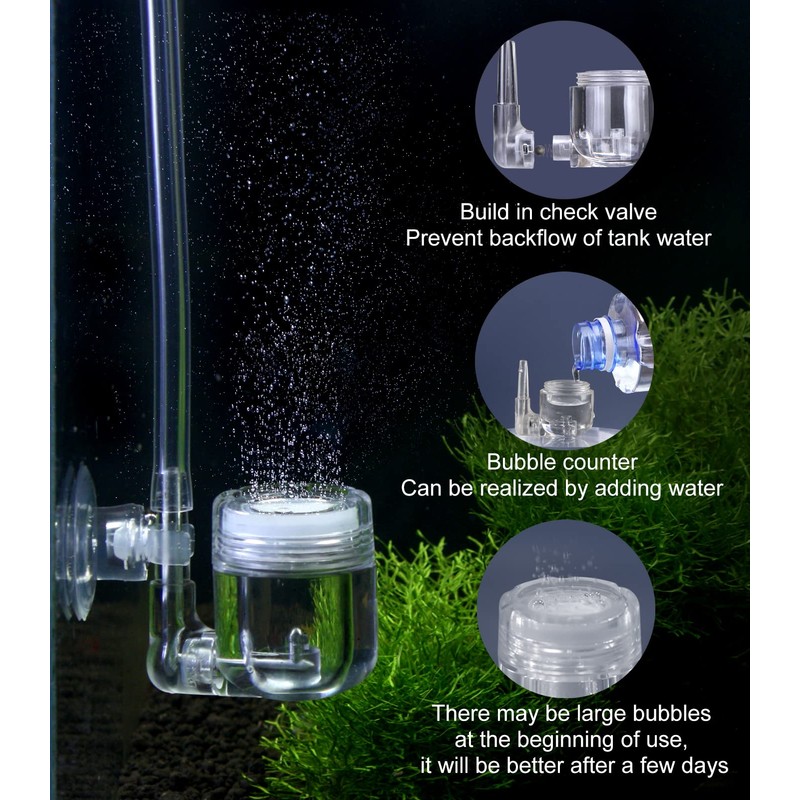 Build in check valve
Prevent backflow of tank water

Bubble counter
Can be realized by adding water

There may be large bubbles
at the beginning of use,
it will be better after a few days