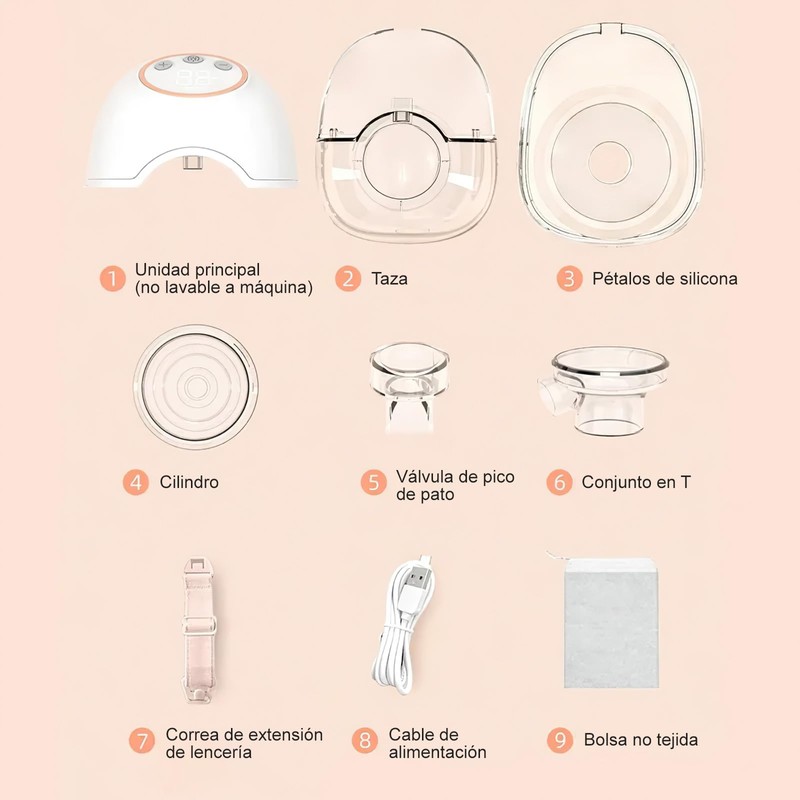 1 Unidad principal (no lavable a máquina)

2 Taza

3 Pétalos de silicona

4 Cilindro

5 Válvula de pico de pato

6 Conjunto en T

7 Correa de extensión de lencería

8 Cable de alimentación

9 Bolsa no tejida