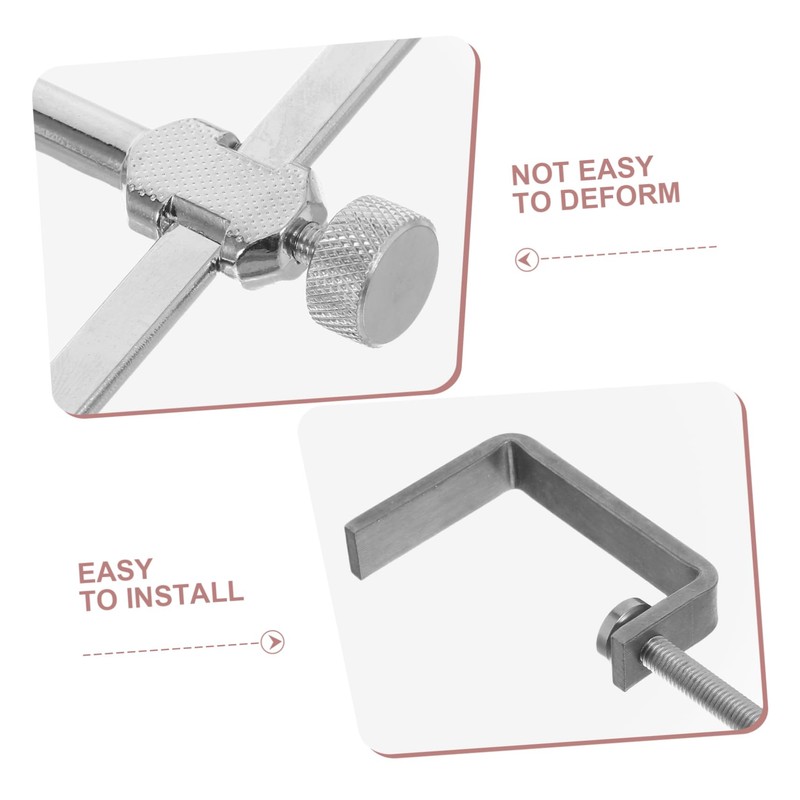 NOT EASY
TO DEFORM

EASY
TO INSTALL