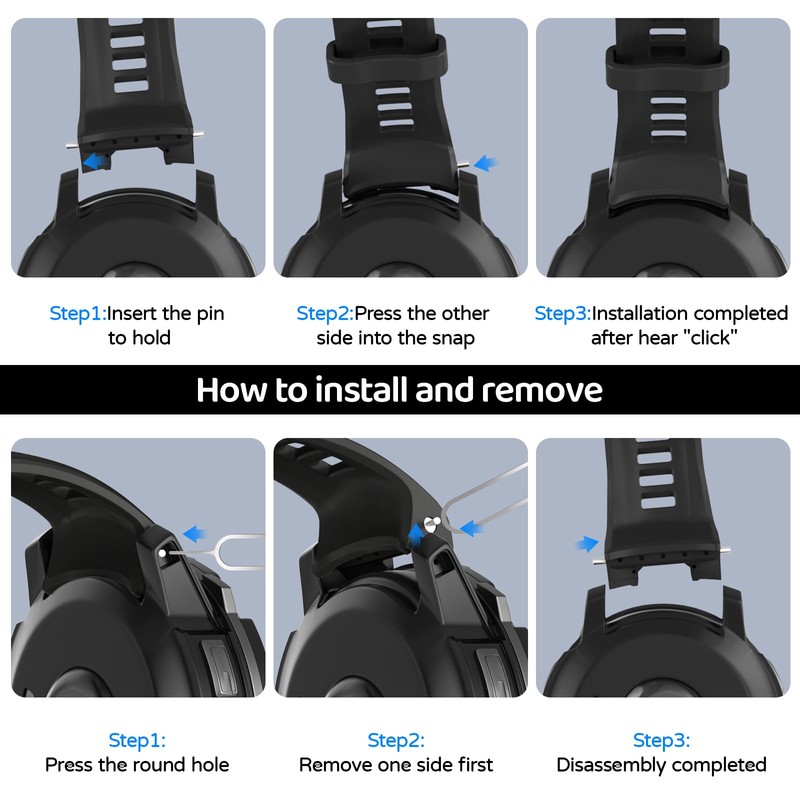 Step1:Insert the pin to hold

Step2:Press the other side into the snap

Step3:Installation completed after hear "click"

How to install and remove

Step1:
Press the round hole

Step2:
Remove one side first

Step3:
Disassembly completed