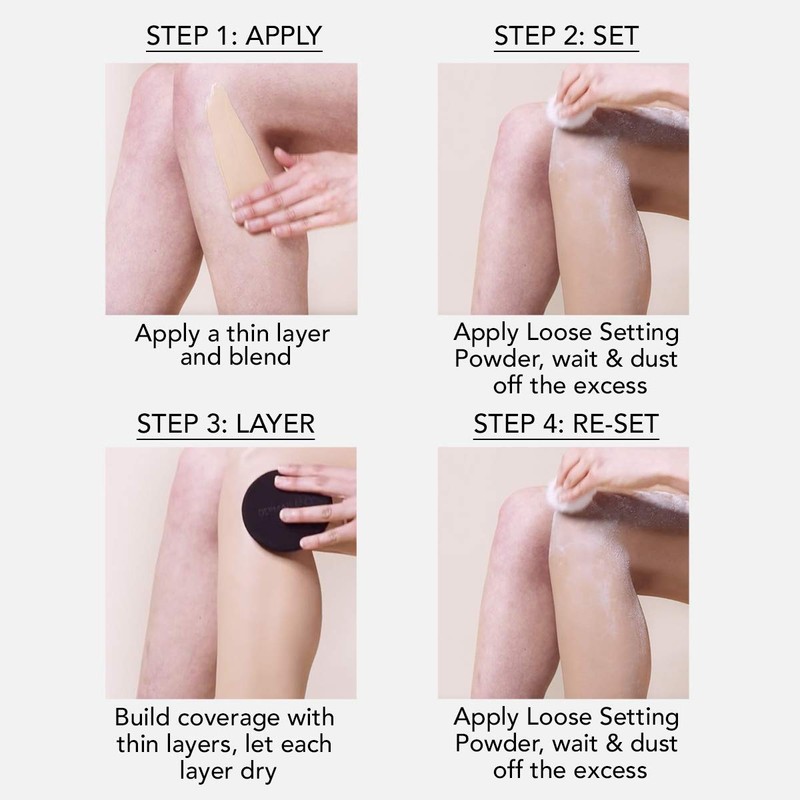 STEP 1: APPLY

Apply a thin layer and blend

STEP 2: SET

Apply Loose Setting Powder, wait & dust off the excess

STEP 3: LAYER

Build coverage with thin layers, let each layer dry

STEP 4: RE-SET

Apply Loose Setting Powder, wait & dust off the excess