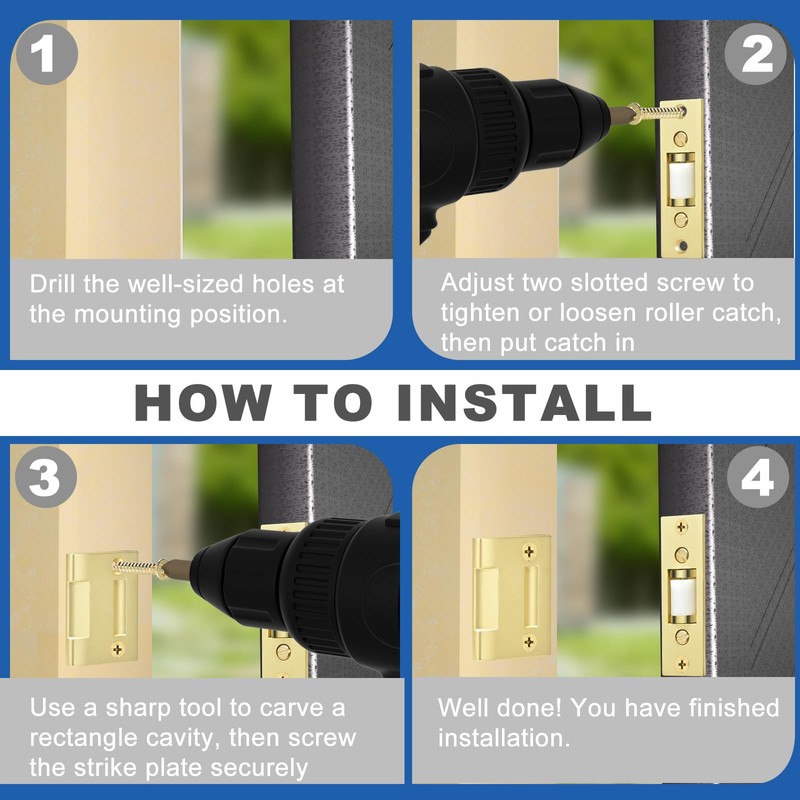 1

Drill the well-sized holes at the mounting position.

2

Adjust two slotted screw to tighten or loosen roller catch, then put catch in

HOW TO INSTALL

3

Use a sharp tool to carve a rectangle cavity, then screw the strike plate securely

4

Well done! You have finished installation.