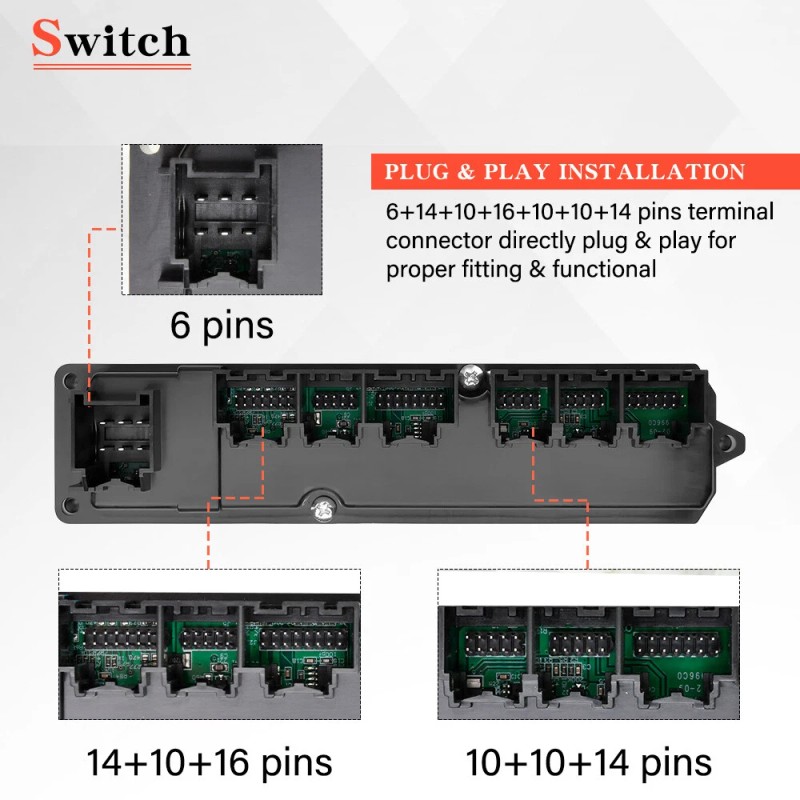 Switch

PLUG & PLAY INSTALLATION

6+14+10+16+10+10+14 pins terminal connector directly plug & play for proper fitting & functional

6 pins

14+10+16 pins

10+10+14 pins