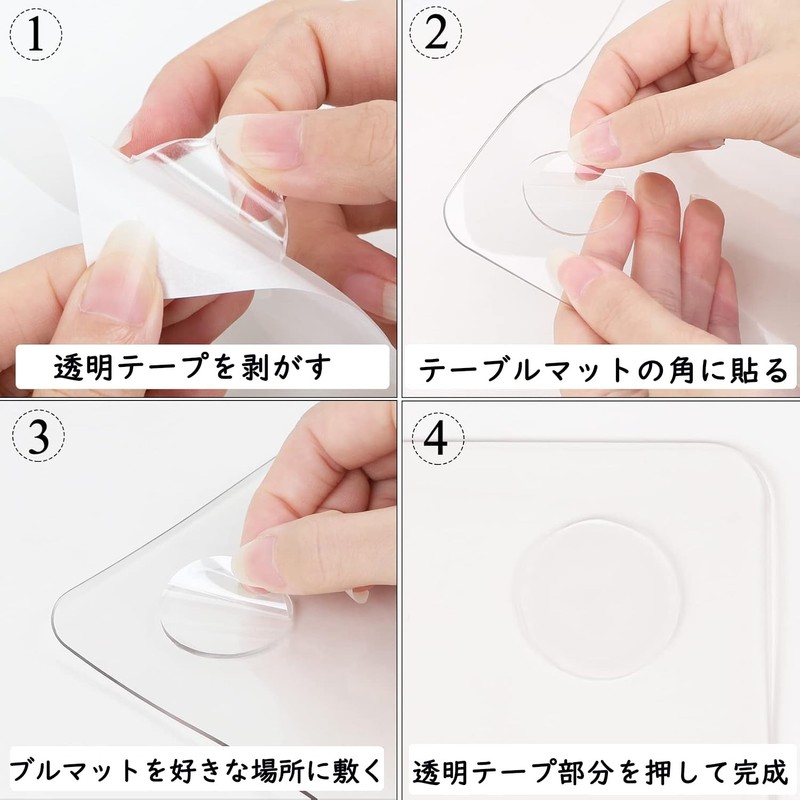 1

透明テープを剥がす

2

テーブルマットの角に貼る

3

ブルマットを好きな場所に敷く

4

透明テープ部分を押して完成