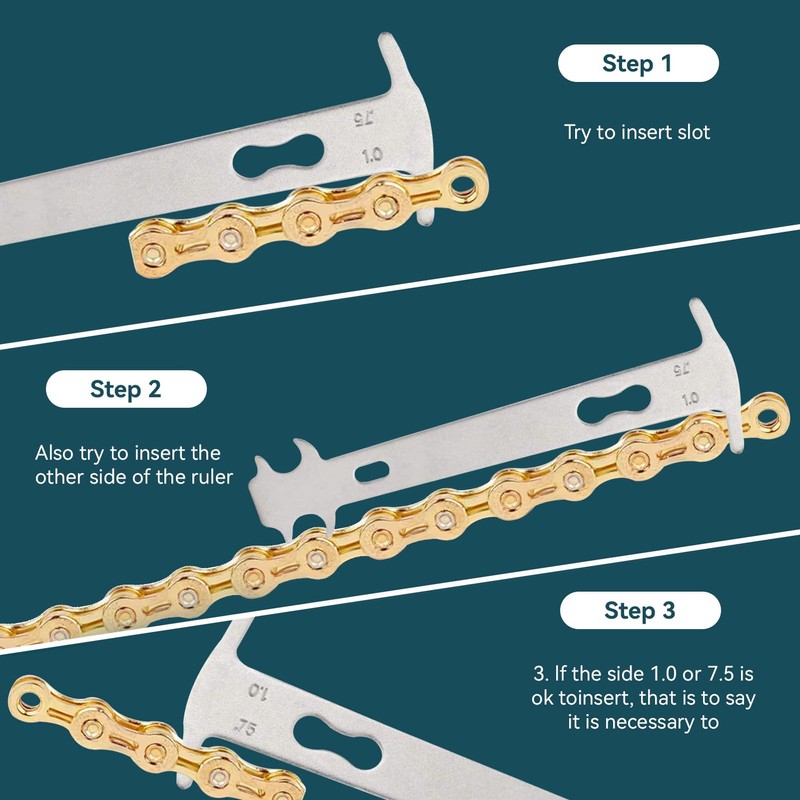 Step 1

Try to insert slot

.75
1.0

Step 2

Also try to insert the other side of the ruler

.75
1.0

Step 3

3. If the side 1.0 or 7.5 is ok toinsert, that is to say it is necessary to

1.0
.75