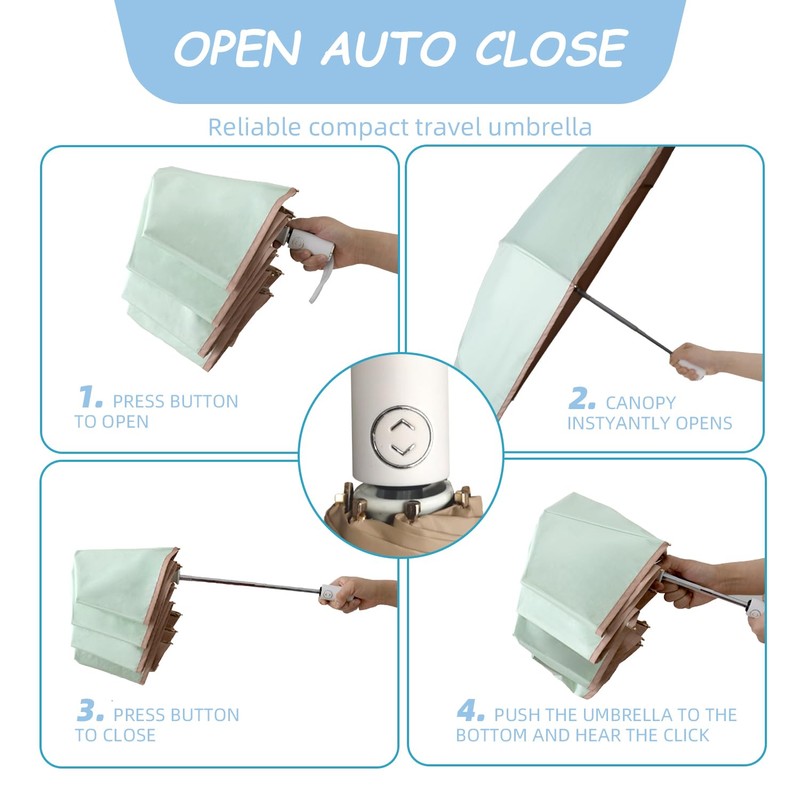 OPEN AUTO CLOSE

Reliable compact travel umbrella

1. PRESS BUTTON TO OPEN

2. CANOPY INSTYANTLY OPENS

3. PRESS BUTTON TO CLOSE

4. PUSH THE UMBRELLA TO THE BOTTOM AND HEAR THE CLICK