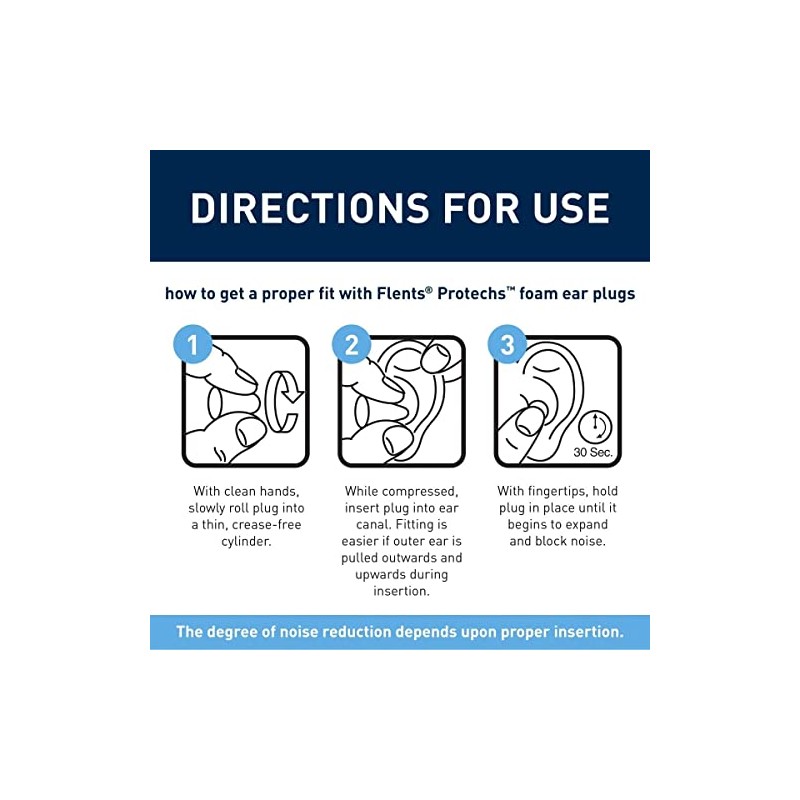 DIRECTIONS FOR USE

how to get a proper fit with Flents® Protechs™ foam ear plugs

1

With clean hands, slowly roll plug into a thin, crease-free cylinder.

2

While compressed, insert plug into ear canal. Fitting is easier if outer ear is pulled outwards and upwards during insertion.

3

30 Sec.

With fingertips, hold plug in place until it begins to expand and block noise.

The degree of noise reduction depends upon proper insertion.