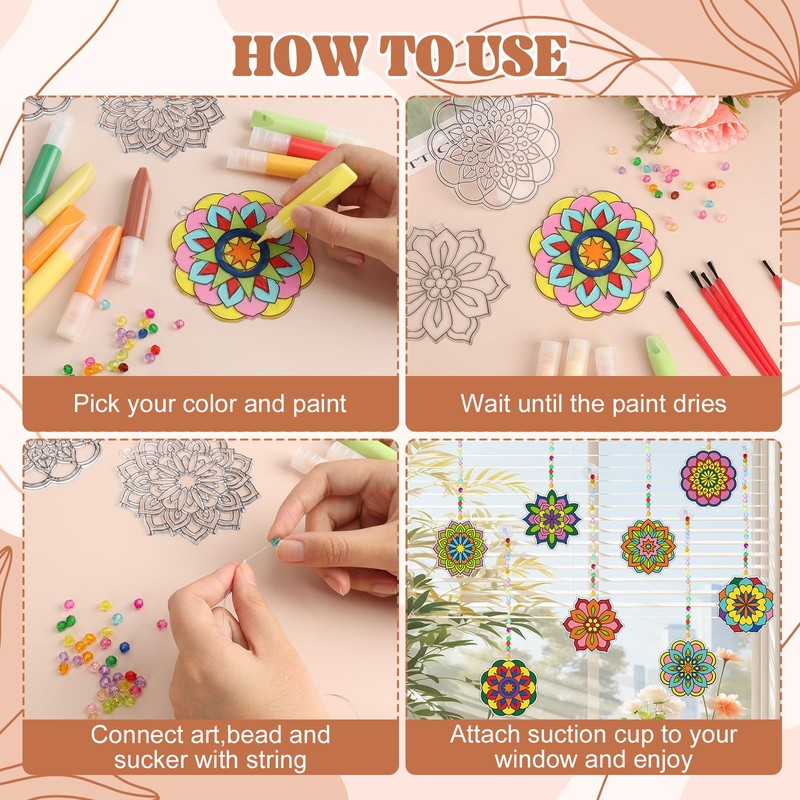 HOW TO USE

Pick your color and paint

Wait until the paint dries

Connect art,bead and sucker with string

Attach suction cup to your window and enjoy