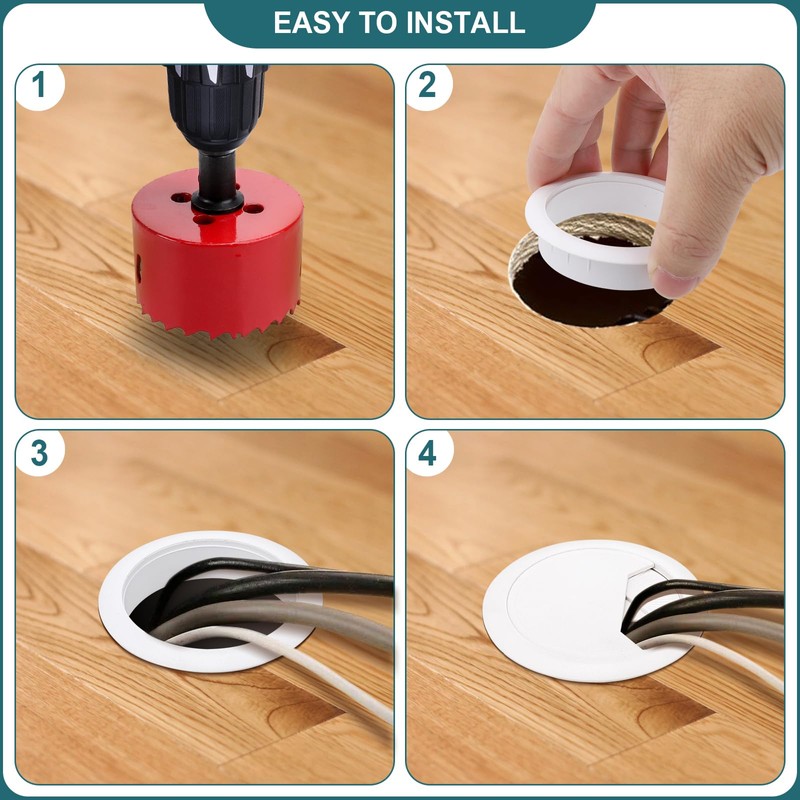 EASY TO INSTALL

1

2

3

4