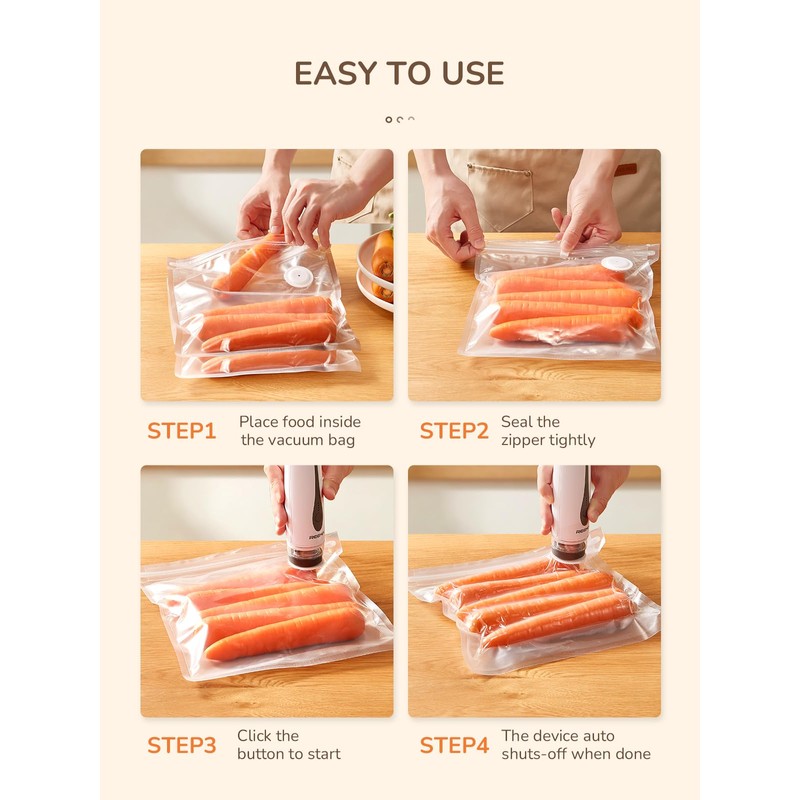 EASY TO USE

STEP1 Place food inside the vacuum bag

STEP2 Seal the zipper tightly

STEP3 Click the button to start

STEP4 The device auto shuts-off when done