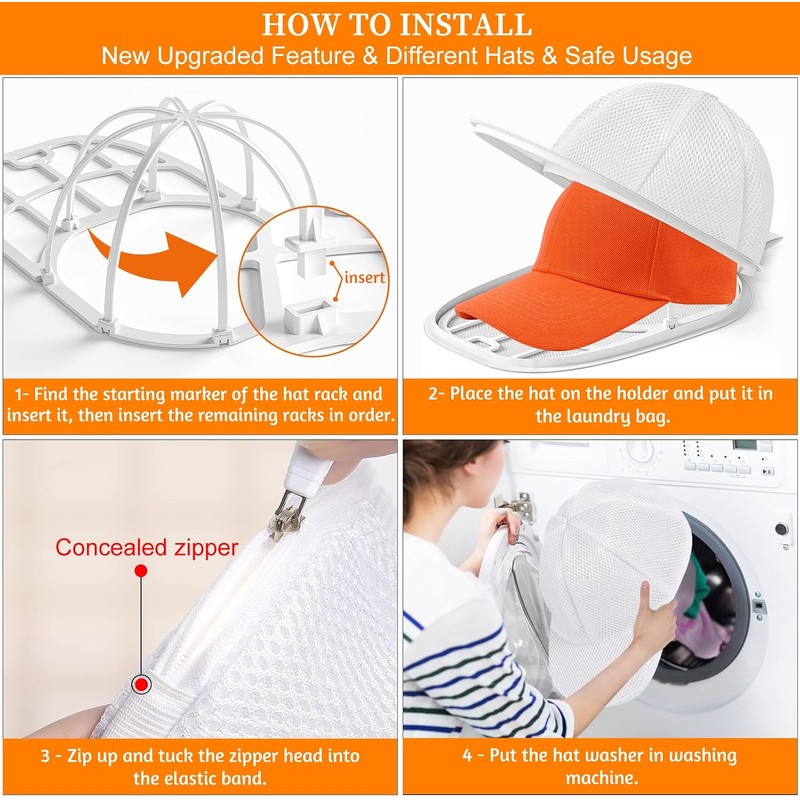 HOW TO INSTALL
New Upgraded Feature & Different Hats & Safe Usage

insert

1- Find the starting marker of the hat rack and insert it, then insert the remaining racks in order.

2- Place the hat on the holder and put it in the laundry bag.

Concealed zipper

3 - Zip up and tuck the zipper head into the elastic band.

4 - Put the hat washer in washing machine.