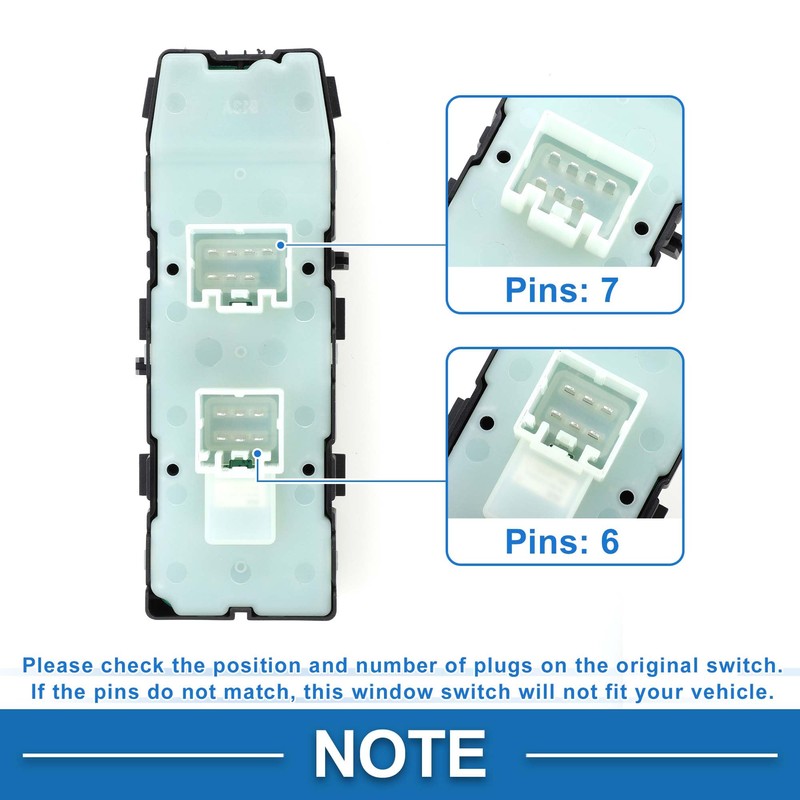 Pins: 7

Pins: 6

Please check the position and number of plugs on the original switch. If the pins do not match, this window switch will not fit your vehicle.

NOTE