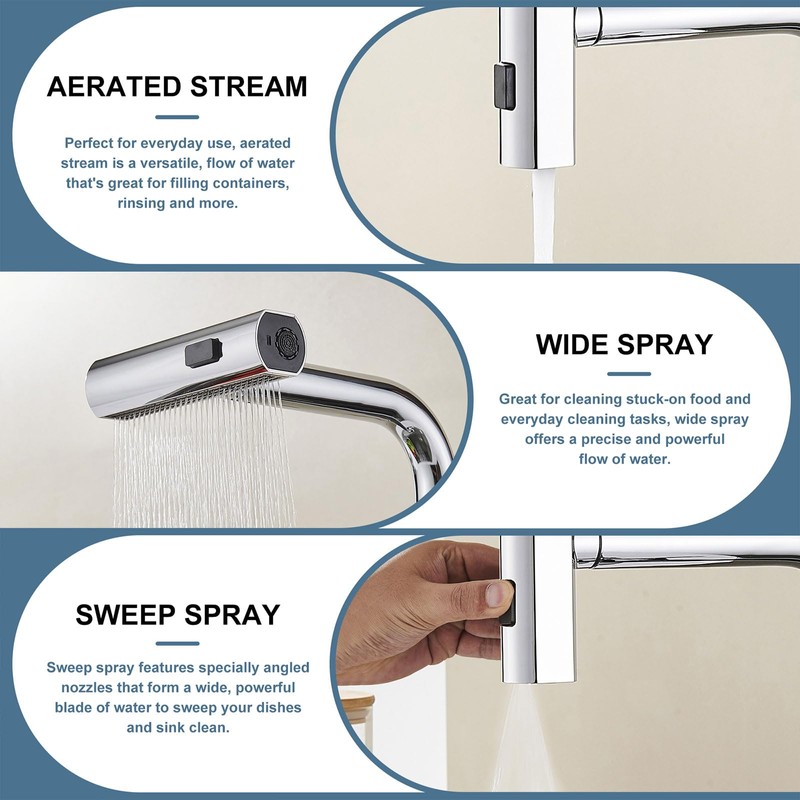 AERATED STREAM

Perfect for everyday use, aerated stream is a versatile, flow of water that's great for filling containers, rinsing and more.

WIDE SPRAY

Great for cleaning stuck-on food and everyday cleaning tasks, wide spray offers a precise and powerful flow of water.

SWEEP SPRAY

Sweep spray features specially angled nozzles that form a wide, powerful blade of water to sweep your dishes and sink clean.