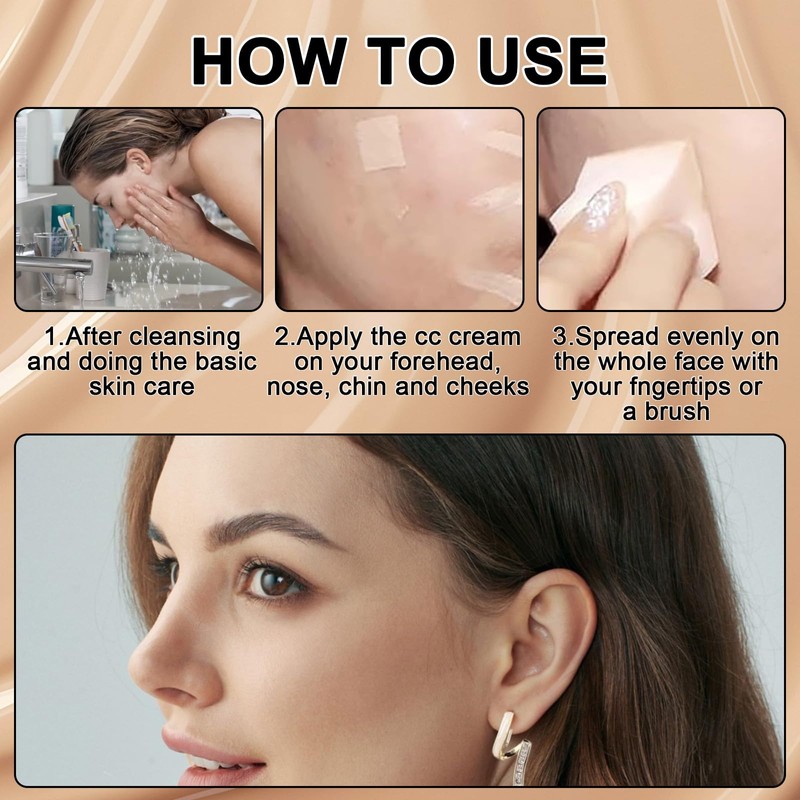 HOW TO USE

1.After cleansing and doing the basic skin care

2.Apply the cc cream on your forehead, nose, chin and cheeks

3.Spread evenly on the whole face with your fngertips or a brush