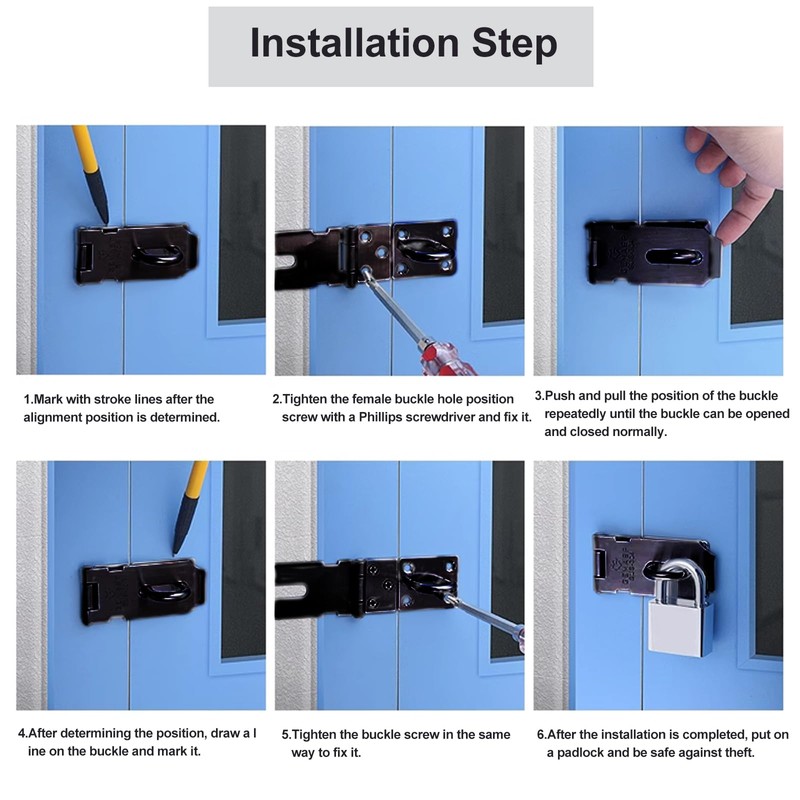 Installation Step

1.Mark with stroke lines after the alignment position is determined.

2.Tighten the female buckle hole position screw with a Phillips screwdriver and fix it.

3.Push and pull the position of the buckle repeatedly until the buckle can be opened and closed normally.

4.After determining the position, draw a l ine on the buckle and mark it.

5.Tighten the buckle screw in the same way to fix it.

6.After the installation is completed, put on a padlock and be safe against theft.