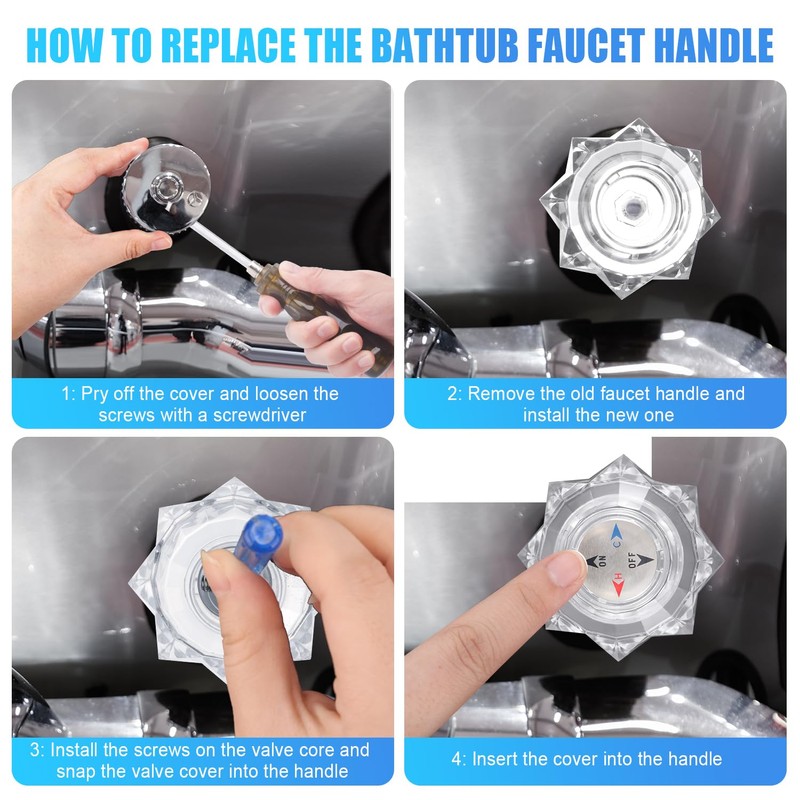 HOW TO REPLACE THE BATHTUB FAUCET HANDLE

1: Pry off the cover and loosen the screws with a screwdriver

2: Remove the old faucet handle and install the new one

3: Install the screws on the valve core and snap the valve cover into the handle

C
ON
OFF
H

4: Insert the cover into the handle