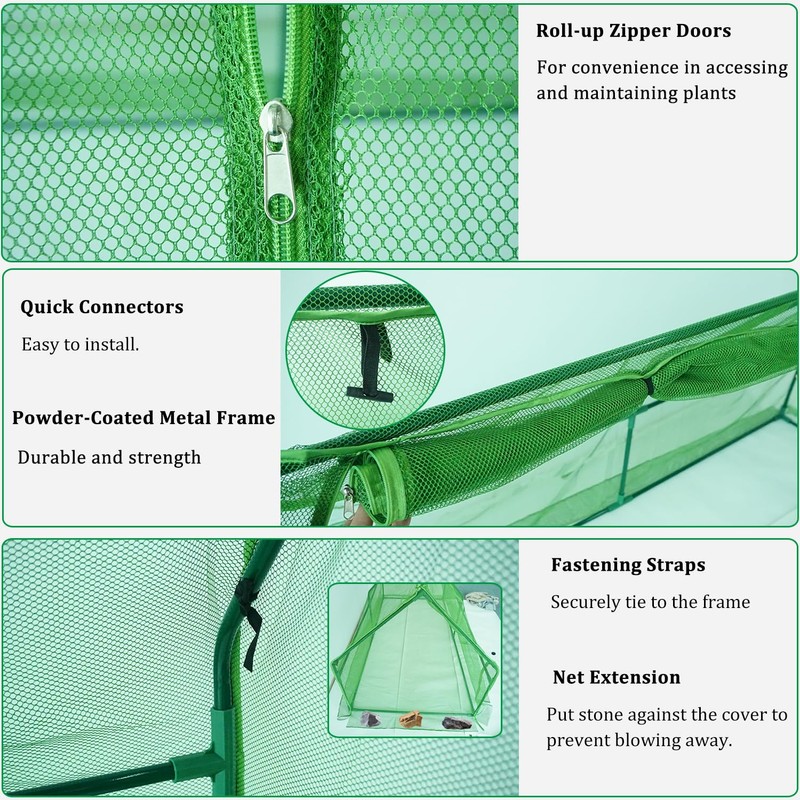 Roll-up Zipper Doors

For convenience in accessing and maintaining plants

Quick Connectors

Easy to install.

Powder-Coated Metal Frame

Durable and strength

Fastening Straps

Securely tie to the frame

Net Extension

Put stone against the cover to prevent blowing away.