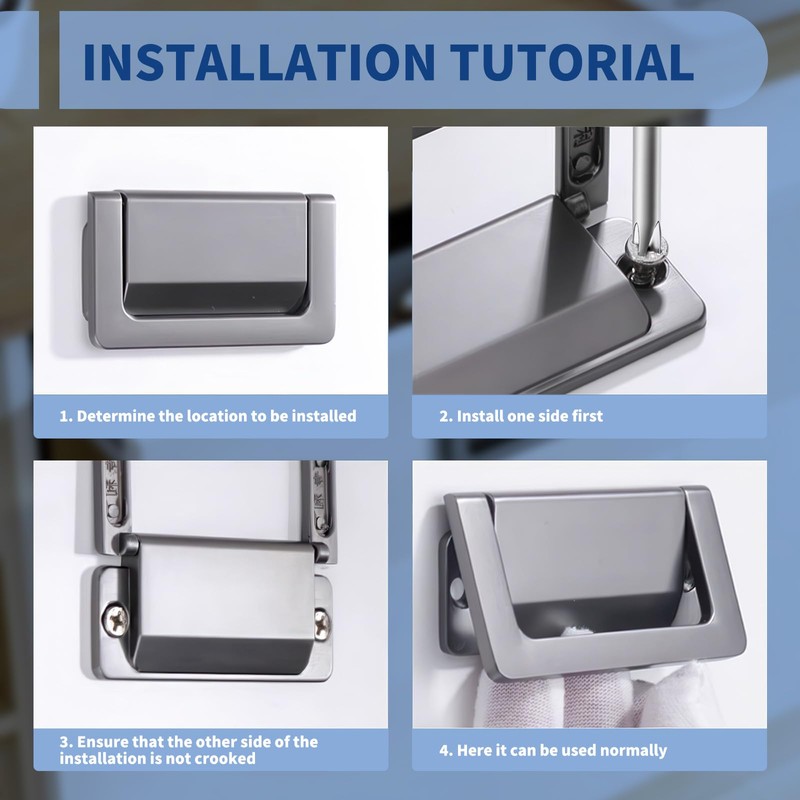 INSTALLATION TUTORIAL

1. Determine the location to be installed

2. Install one side first

3. Ensure that the other side of the installation is not crooked

4. Here it can be used normally