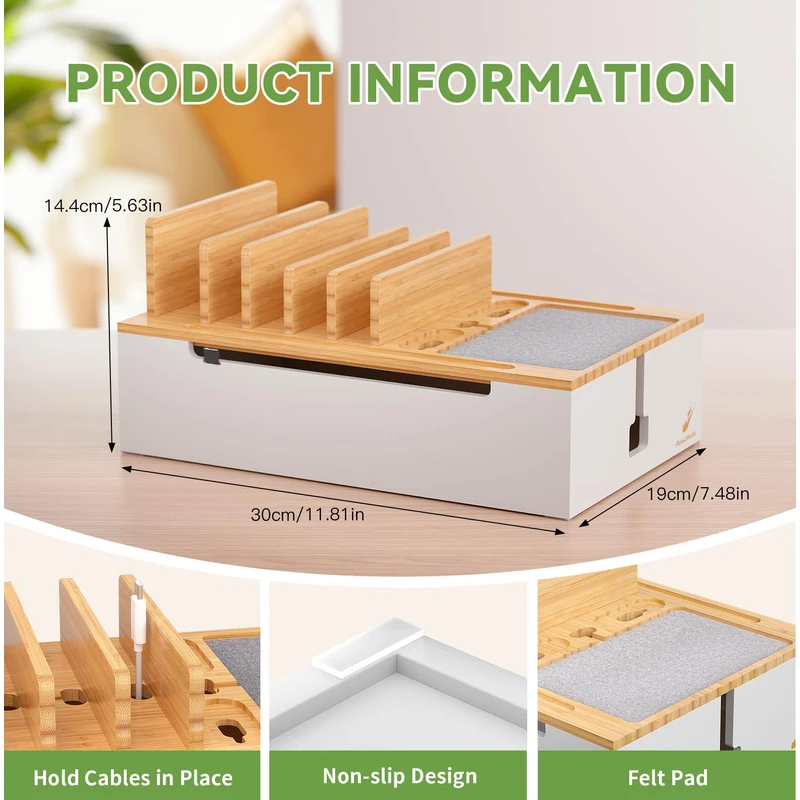 PRODUCT INFORMATION

14.4cm/5.63in

30cm/11.81in

19cm/7.48in

Hold Cables in Place

Non-slip Design

Felt Pad