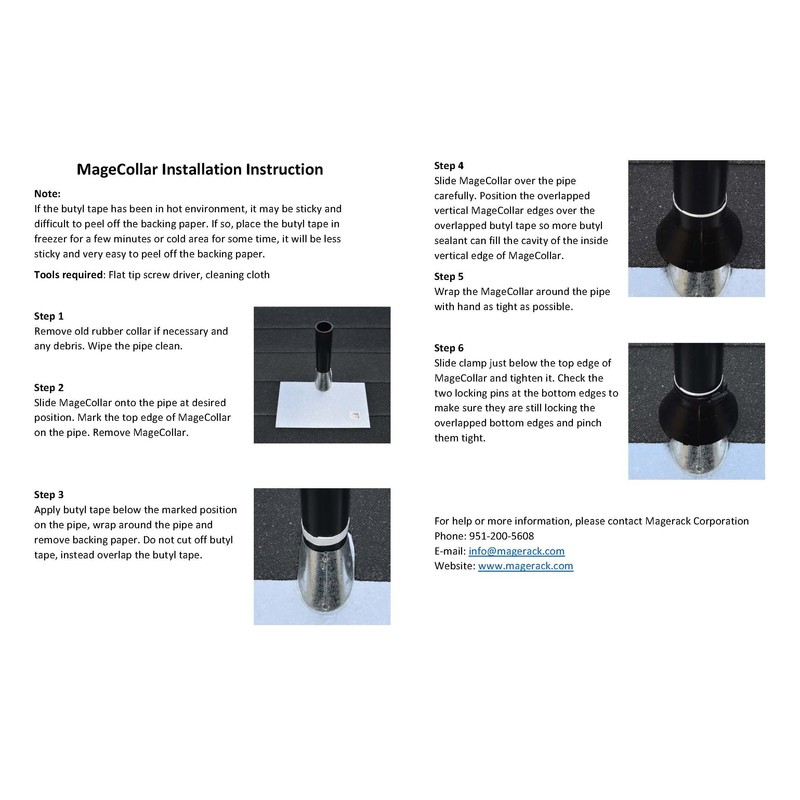 MageCollar Installation Instruction

Note:
If the butyl tape has been in hot environment, it may be sticky and difficult to peel off the backing paper. If so, place the butyl tape in freezer for a few minutes or cold area for some time, it will be less sticky and very easy to peel off the backing paper.

Tools required: Flat tip screw driver, cleaning cloth

Step 1
Remove old rubber collar if necessary and any debris. Wipe the pipe clean.

Step 2
Slide MageCollar onto the pipe at desired position. Mark the top edge of MageCollar on the pipe. Remove MageCollar.

Step 3
Apply butyl tape below the marked position on the pipe, wrap around the pipe and remove backing paper. Do not cut off butyl tape, instead overlap the butyl tape.

Step 4
Slide MageCollar over the pipe carefully. Position the overlapped vertical MageCollar edges over the overlapped butyl tape so more butyl sealant can fill the cavity of the inside vertical edge of MageCollar.

Step 5
Wrap the MageCollar around the pipe with hand as tight as possible.

Step 6
Slide clamp just below the top edge of MageCollar and tighten it. Check the two locking pins at the bottom edges to make sure they are still locking the overlapped bottom edges and pinch them tight.

For help or more information, please contact Magerack Corporation
Phone: 951-200-5608
E-mail: info@magerack.com
Website: www.magerack.com