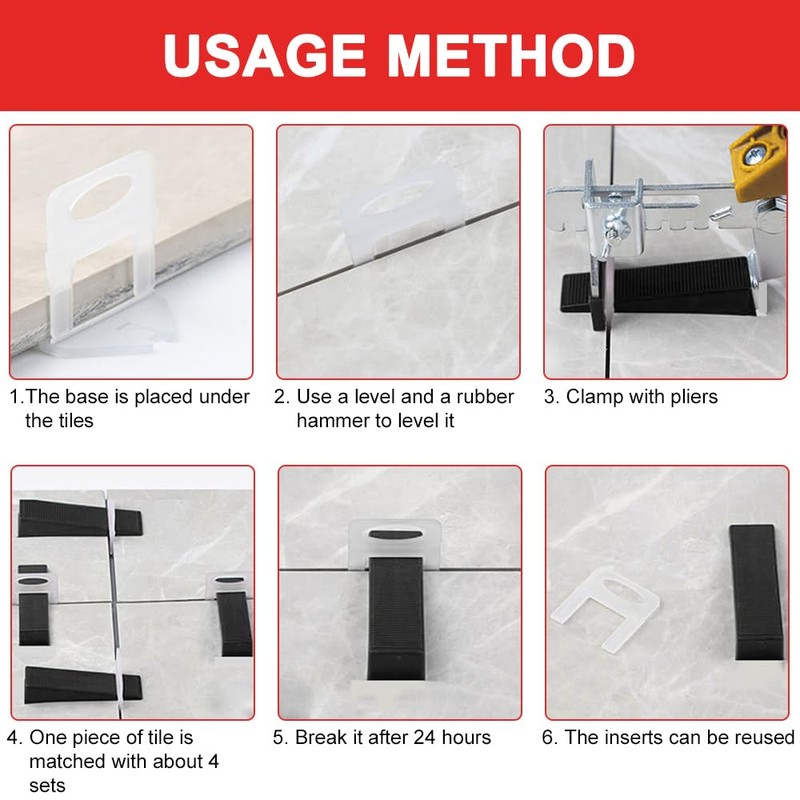 USAGE METHOD

1.The base is placed under the tiles

2. Use a level and a rubber hammer to level it

3. Clamp with pliers

4. One piece of tile is matched with about 4 sets

5. Break it after 24 hours

6. The inserts can be reused