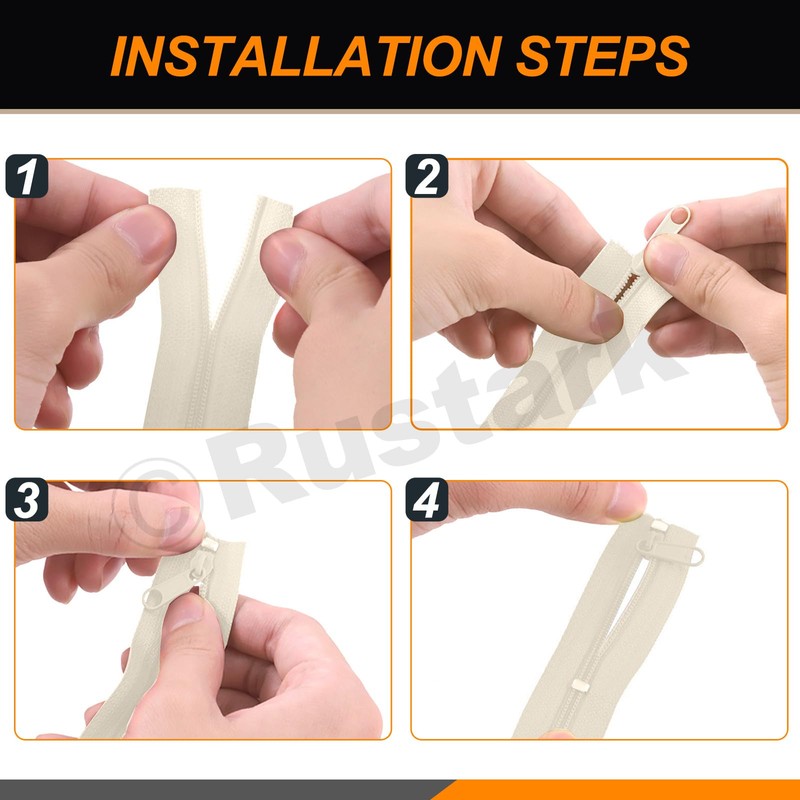 INSTALLATION STEPS

1

2

3

4

© Rustark