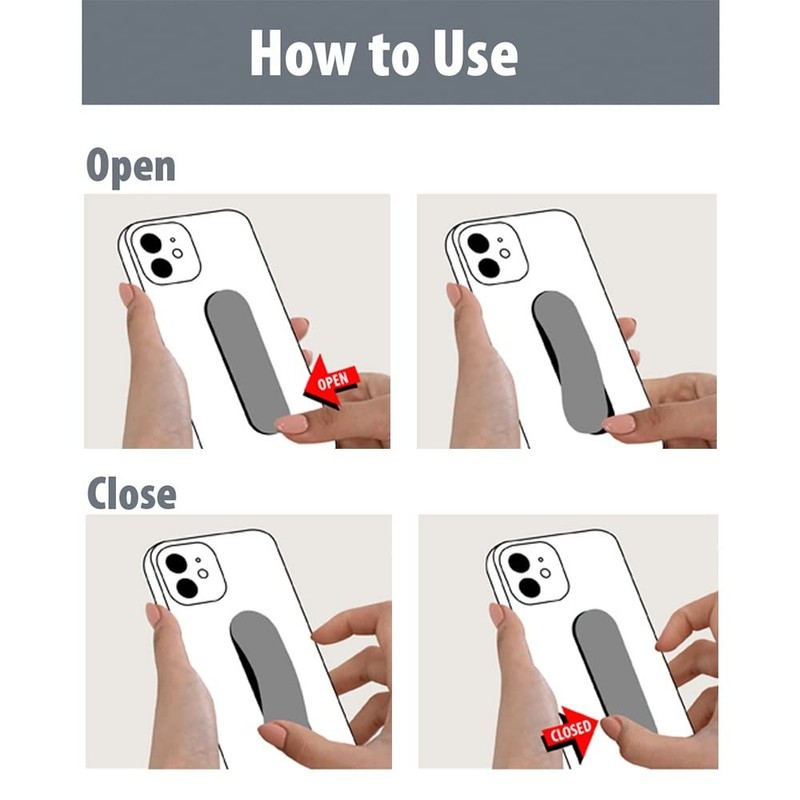 How to Use

Open

OPEN

Close

CLOSED