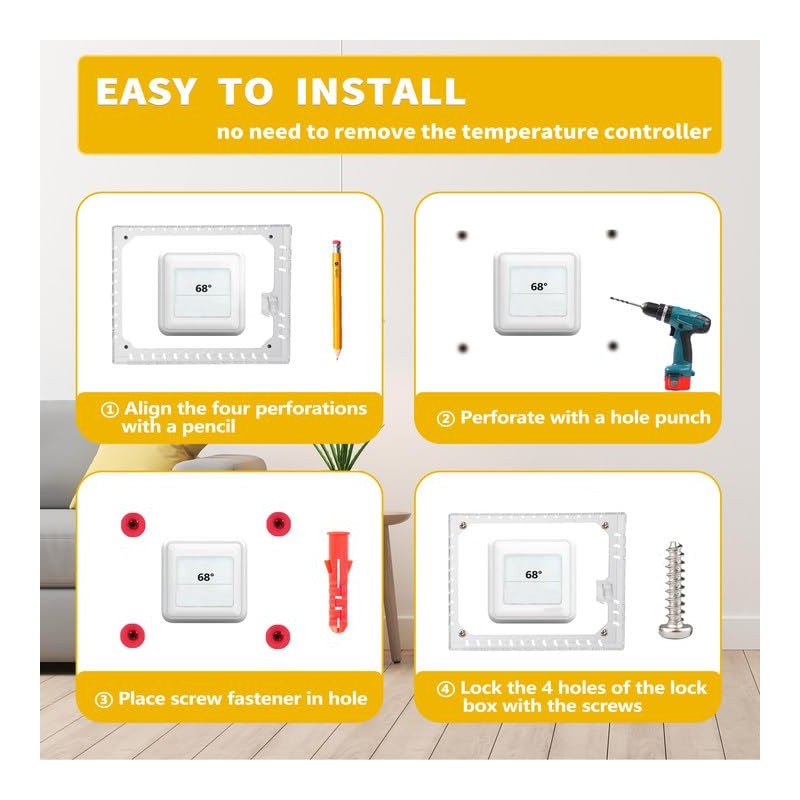 EASY TO INSTALL
no need to remove the temperature controller

68°

① Align the four perforations with a pencil

68°

② Perforate with a hole punch

68°

③ Place screw fastener in hole

68°

④ Lock the 4 holes of the lock box with the screws