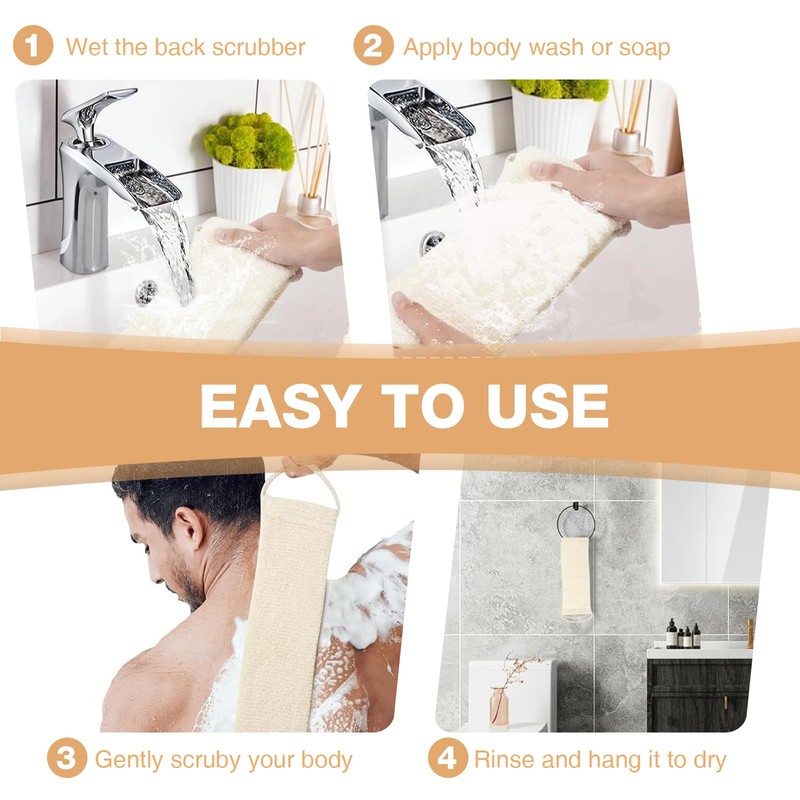 1 Wet the back scrubber

2 Apply body wash or soap

EASY TO USE

3 Gently scruby your body

4 Rinse and hang it to dry