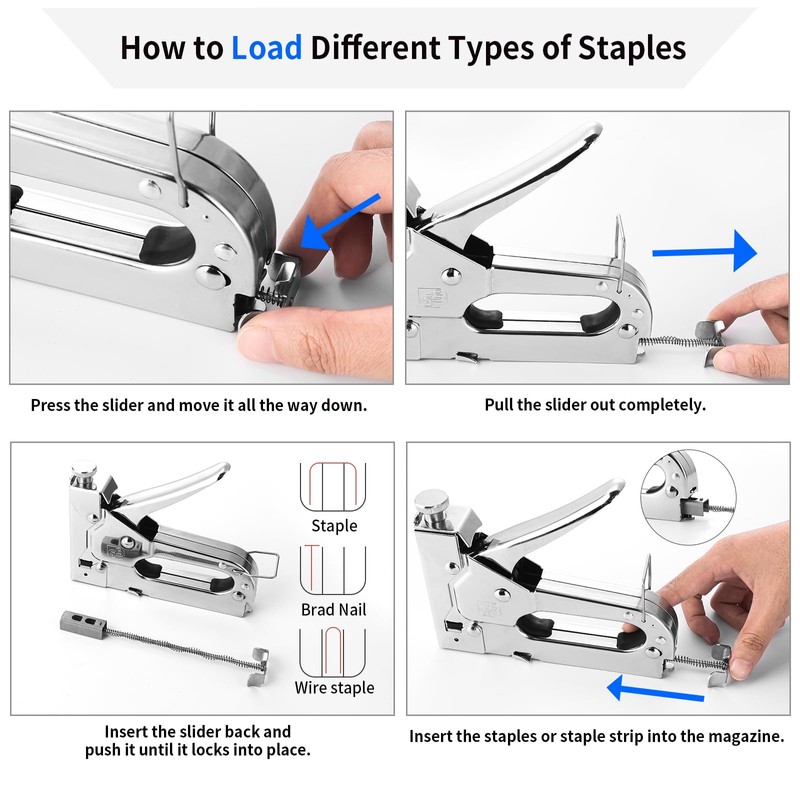 How to Load Different Types of Staples

Press the slider and move it all the way down.

Pull the slider out completely.

Staple

Brad Nail

Wire staple

Insert the slider back and push it until it locks into place.

Insert the staples or staple strip into the magazine.