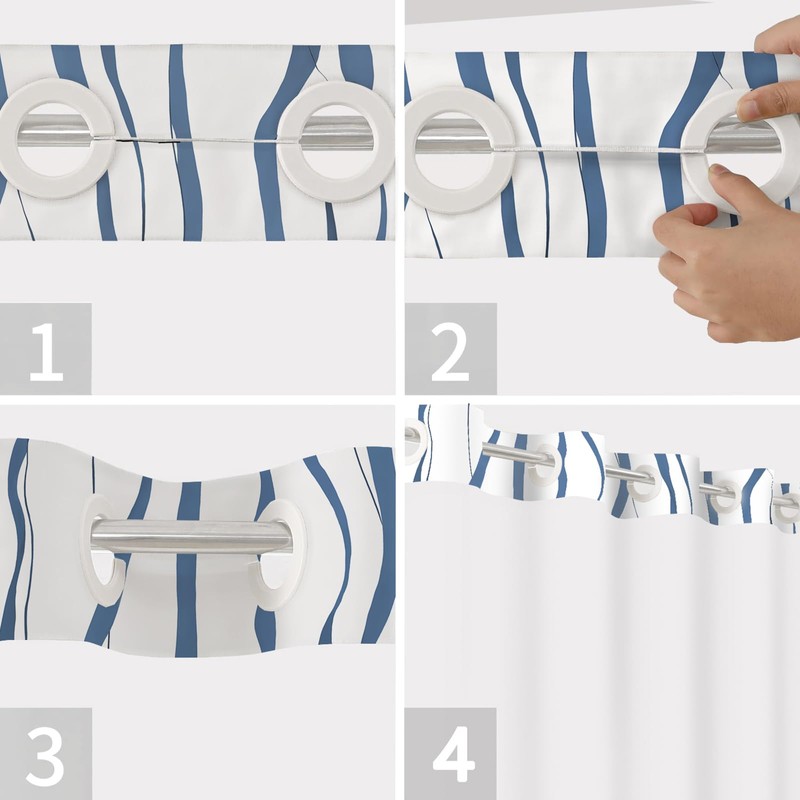 1

2

3

4