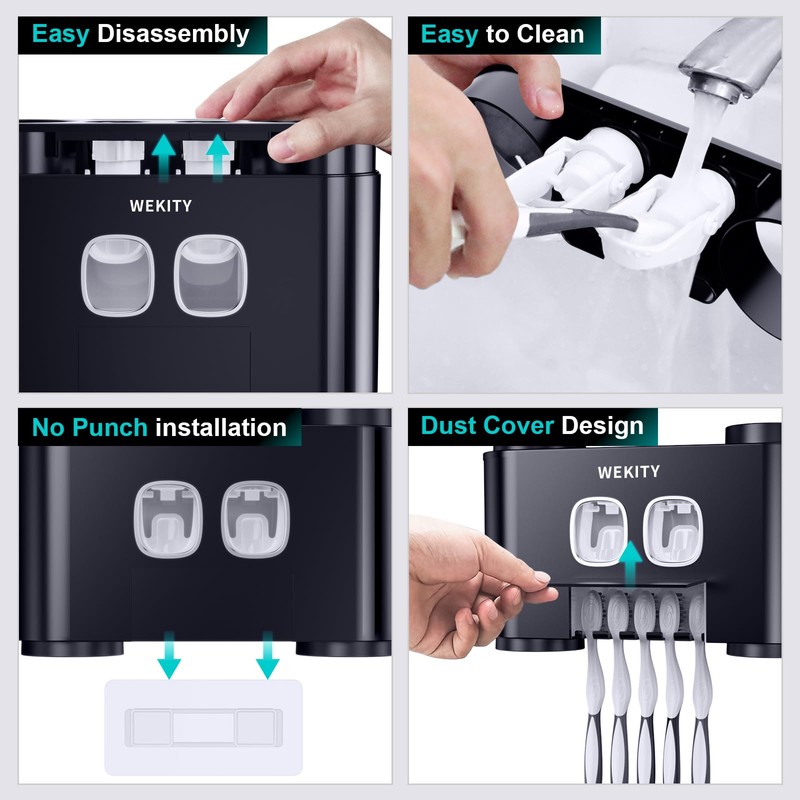 Easy Disassembly

WEKITY

Easy to Clean

No Punch installation

Dust Cover Design

WEKITY