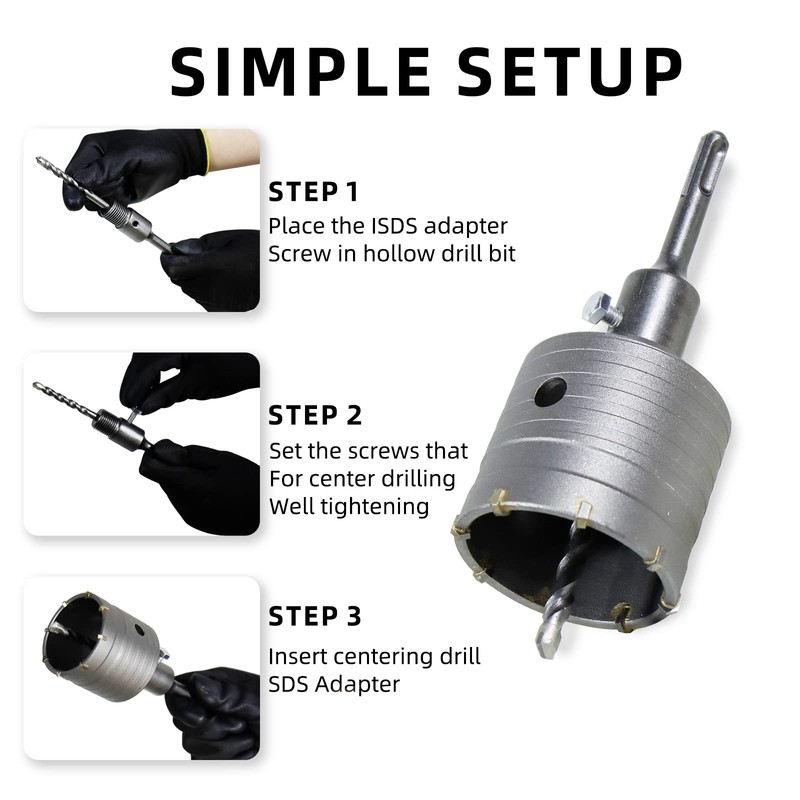 SIMPLE SETUP

STEP 1
Place the ISDS adapter
Screw in hollow drill bit

STEP 2
Set the screws that
For center drilling
Well tightening

STEP 3
Insert centering drill
SDS Adapter