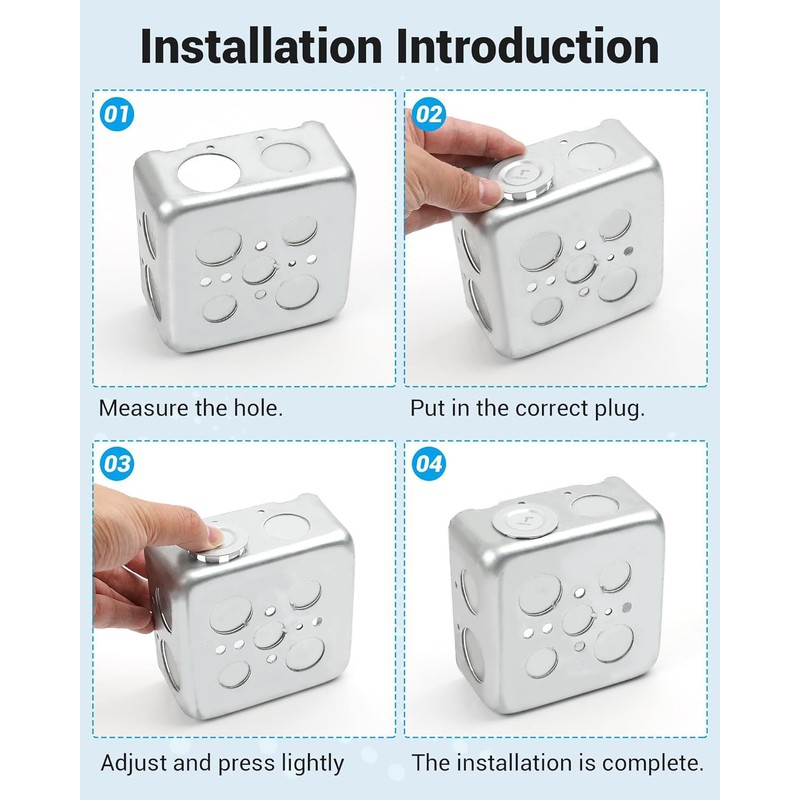 Installation Introduction

01

Measure the hole.

02

Put in the correct plug.

03

Adjust and press lightly

04

The installation is complete.