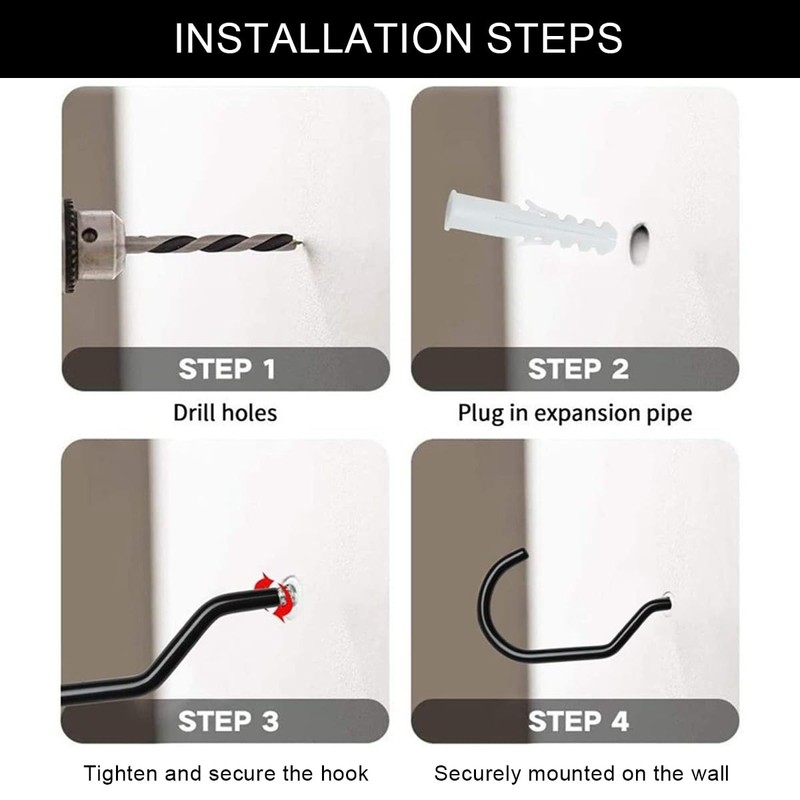 INSTALLATION STEPS

STEP 1

Drill holes

STEP 2

Plug in expansion pipe

STEP 3

Tighten and secure the hook

STEP 4

Securely mounted on the wall