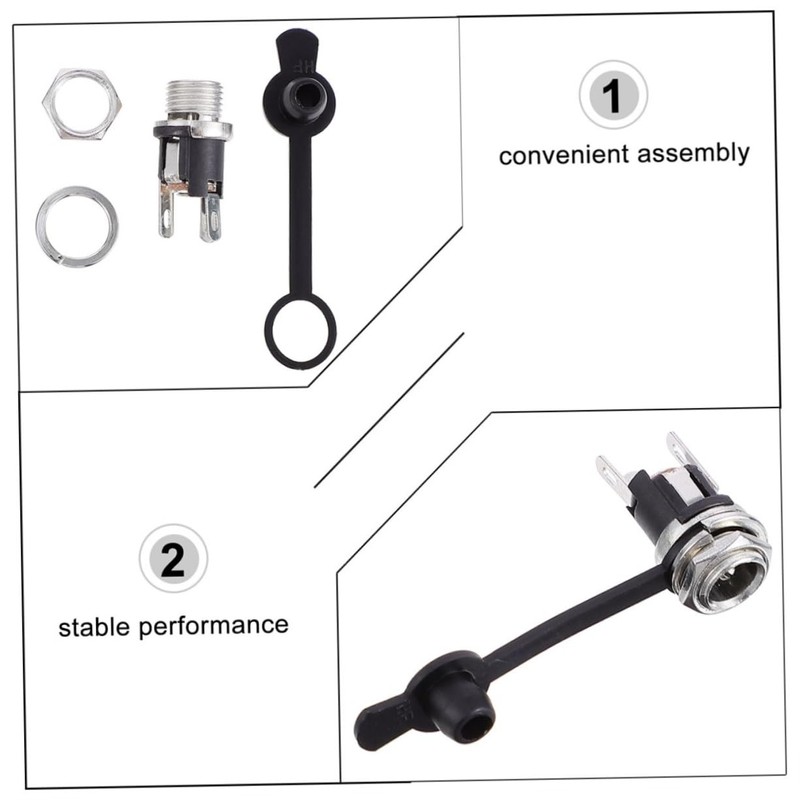 1
convenient assembly

2
stable performance