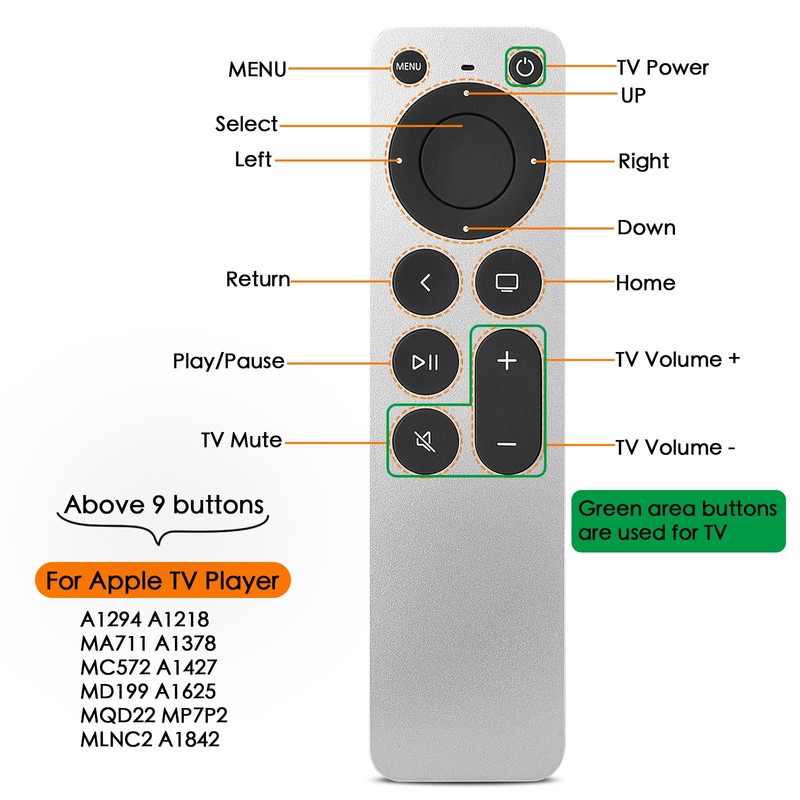 MENU
MENU
TV Power
UP
Select
Left
Right
Down
Return
Home
Play/Pause
TV Volume +
TV Mute
TV Volume -
Above 9 buttons
Green area buttons are used for TV
For Apple TV Player
A1294 A1218
MA711 A1378
MC572 A1427
MD199 A1625
MQD22 MP7P2
MLNC2 A1842