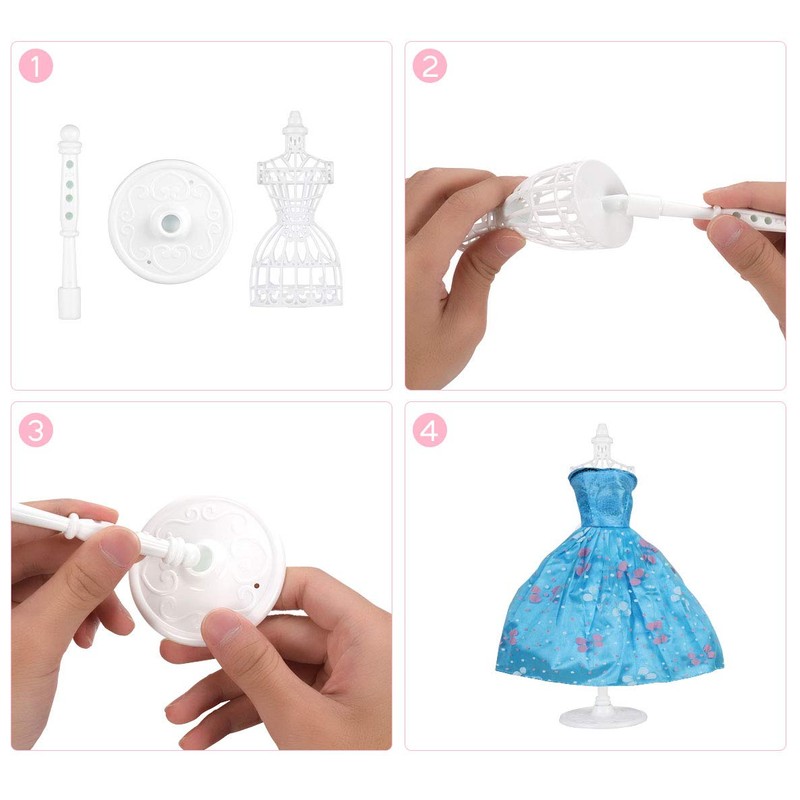 1

2

3

4