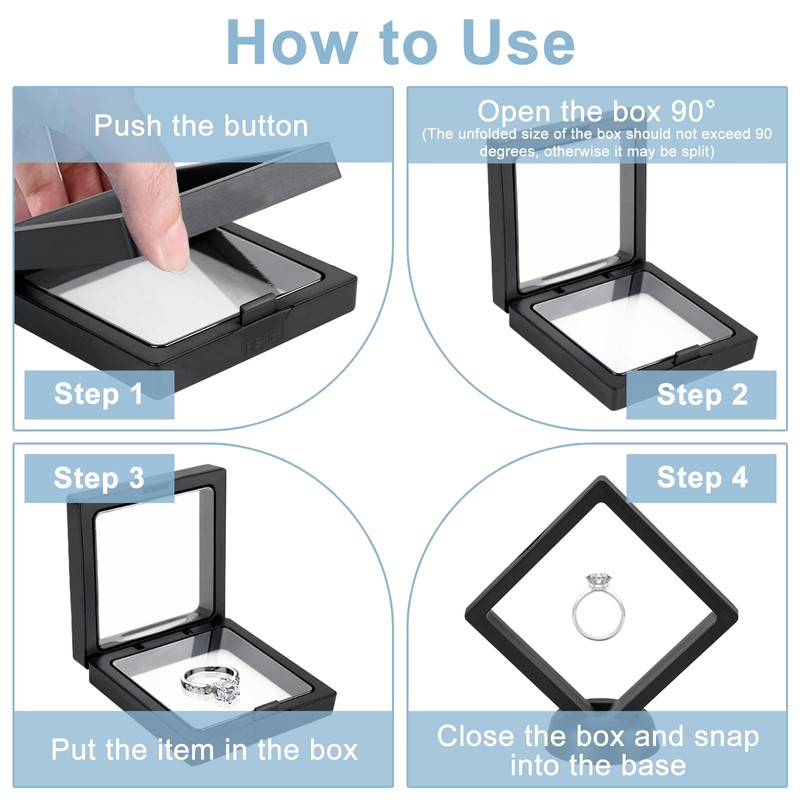 How to Use

Push the button

Step 1

Open the box 90°
(The unfolded size of the box should not exceed 90 degrees, otherwise it may be split)

Step 2

Step 3

Put the item in the box

Step 4

Close the box and snap into the base