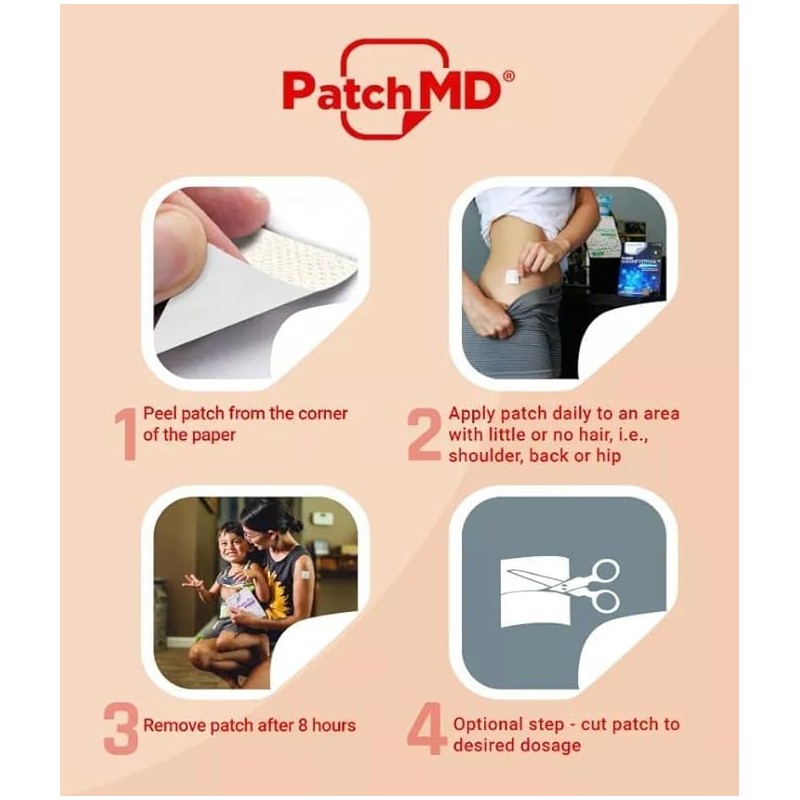 PatchMD®

1 Peel patch from the corner of the paper

2 Apply patch daily to an area with little or no hair, i.e., shoulder, back or hip

3 Remove patch after 8 hours

4 Optional step - cut patch to desired dosage