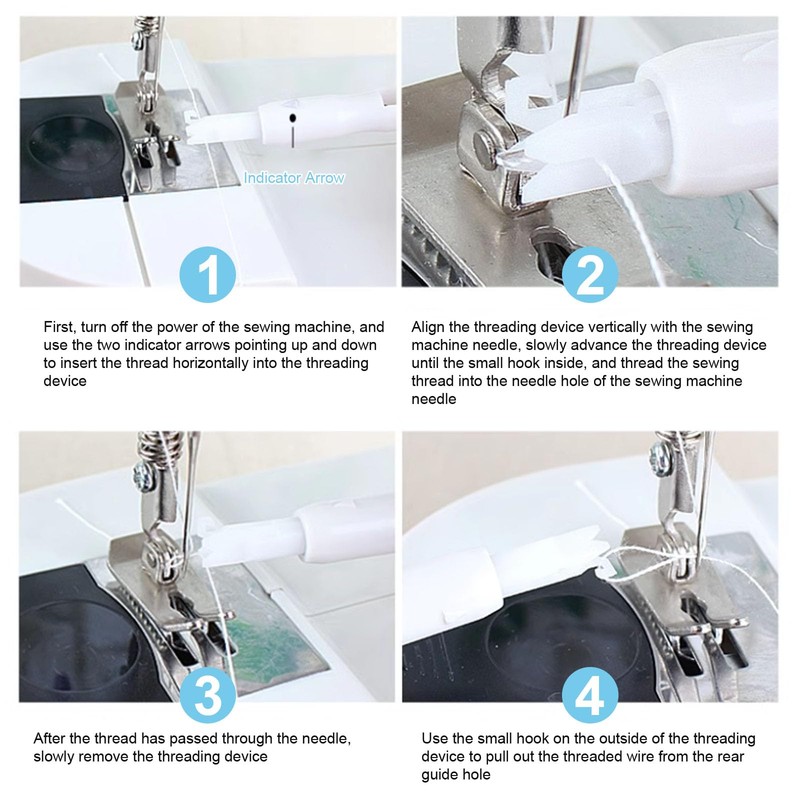 Indicator Arrow

1

First, turn off the power of the sewing machine, and use the two indicator arrows pointing up and down to insert the thread horizontally into the threading device

2

Align the threading device vertically with the sewing machine needle, slowly advance the threading device until the small hook inside, and thread the sewing thread into the needle hole of the sewing machine needle

3

After the thread has passed through the needle, slowly remove the threading device

4

Use the small hook on the outside of the threading device to pull out the threaded wire from the rear guide hole