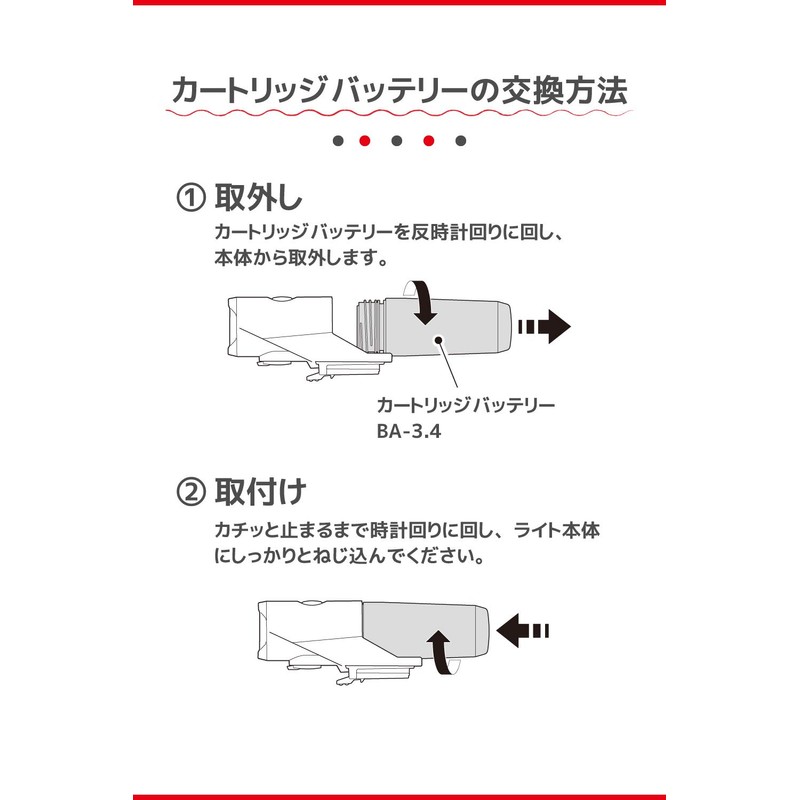 カートリッジバッテリーの交換方法

① 取外し
カートリッジバッテリーを反時計回りに回し、本体から取外します。

カートリッジバッテリー
BA-3.4

② 取付け
カチッと止まるまで時計回りに回し、ライト本体にしっかりとねじ込んでください。