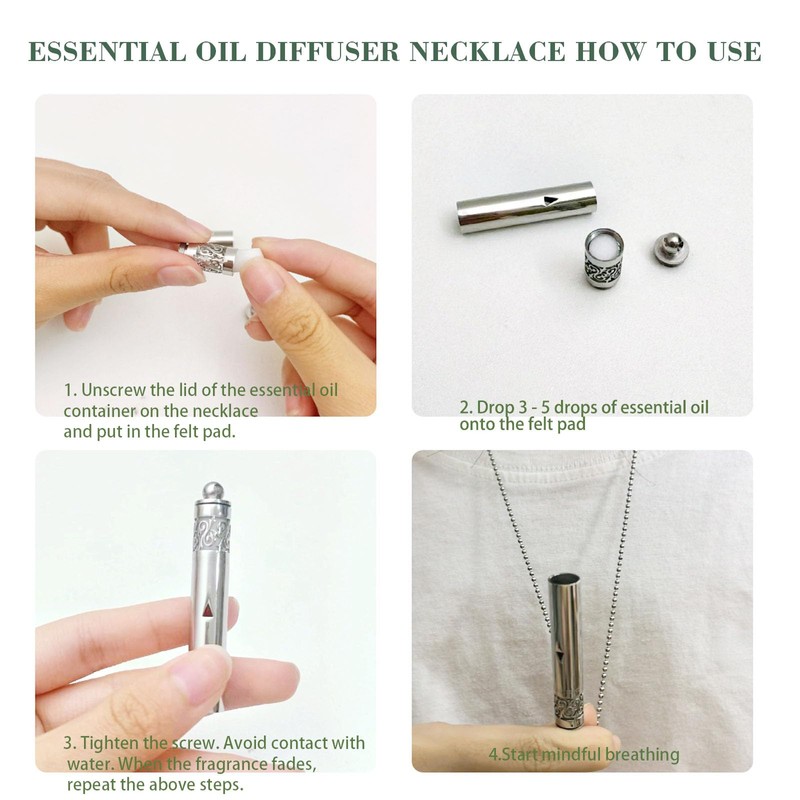 ESSENTIAL OIL DIFFUSER NECKLACE HOW TO USE

1. Unscrew the lid of the essential oil container on the necklace and put in the felt pad.

2. Drop 3 - 5 drops of essential oil onto the felt pad

3. Tighten the screw. Avoid contact with water. When the fragrance fades, repeat the above steps.

4.Start mindful breathing