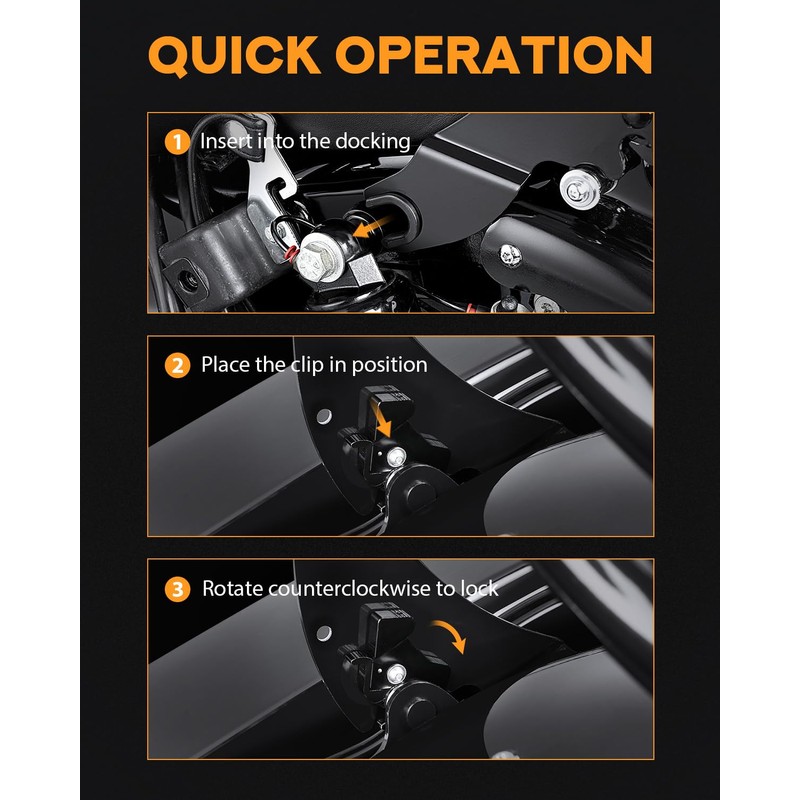 QUICK OPERATION

1 Insert into the docking

2 Place the clip in position

3 Rotate counterclockwise to lock