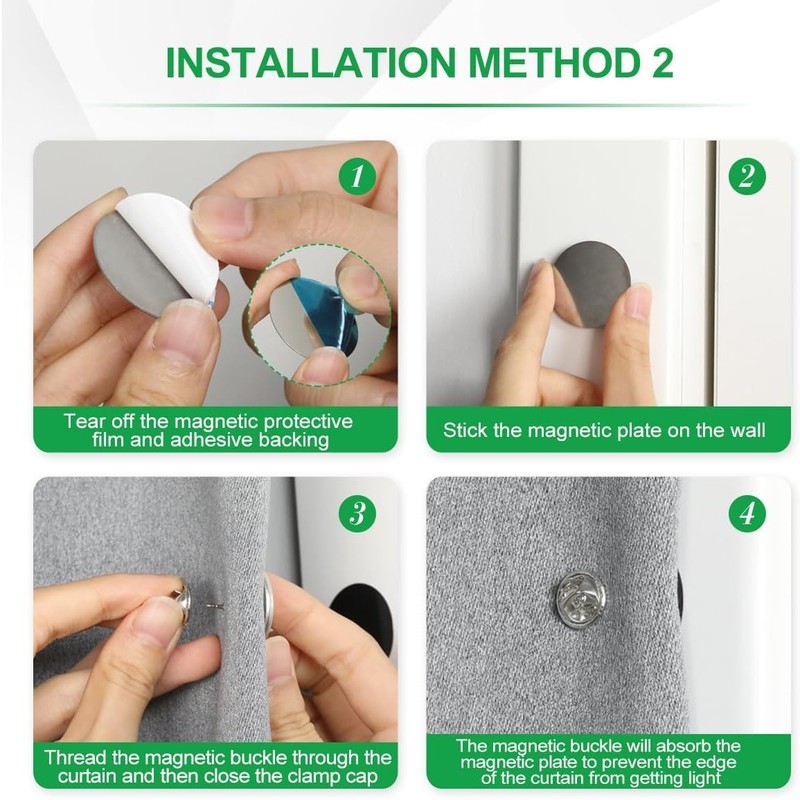 INSTALLATION METHOD 2

1

Tear off the magnetic protective film and adhesive backing

2

Stick the magnetic plate on the wall

3

Thread the magnetic buckle through the curtain and then close the clamp cap

4

The magnetic buckle will absorb the magnetic plate to prevent the edge of the curtain from getting light