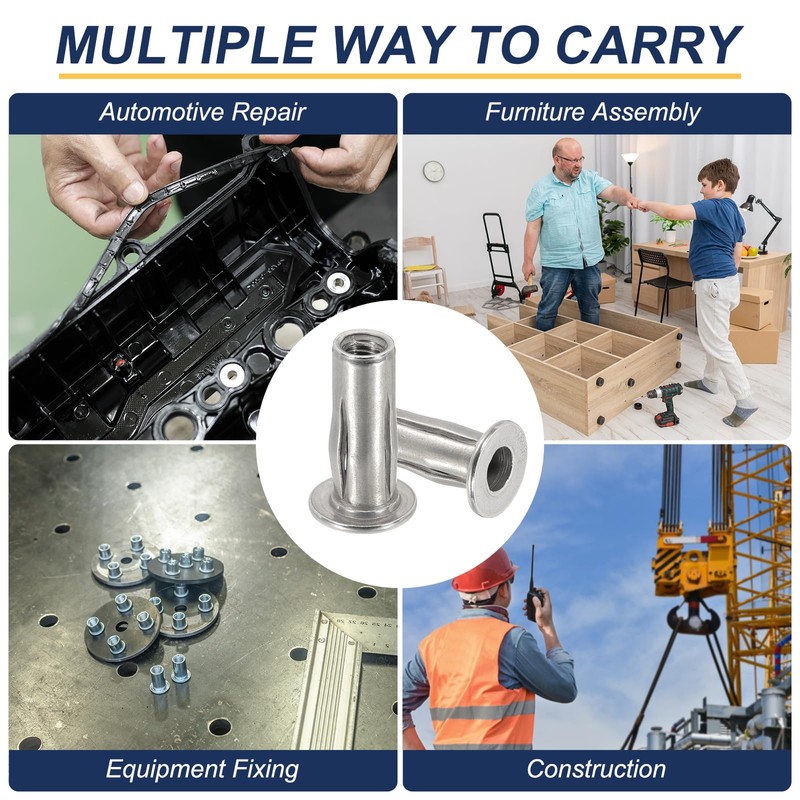 MULTIPLE WAY TO CARRY

Automotive Repair

Furniture Assembly

Equipment Fixing

Construction