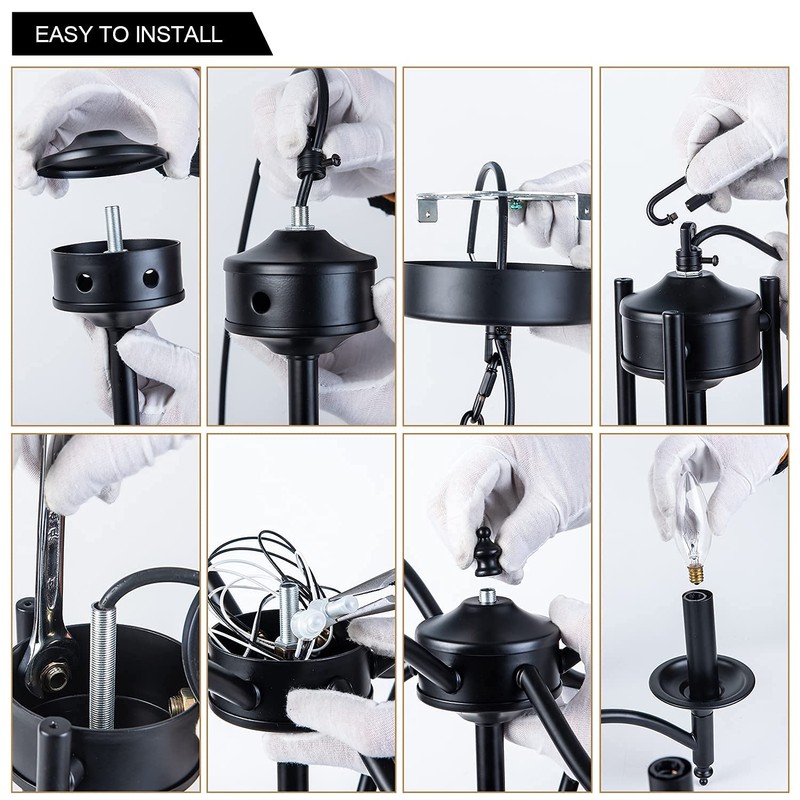 EASY TO INSTALL