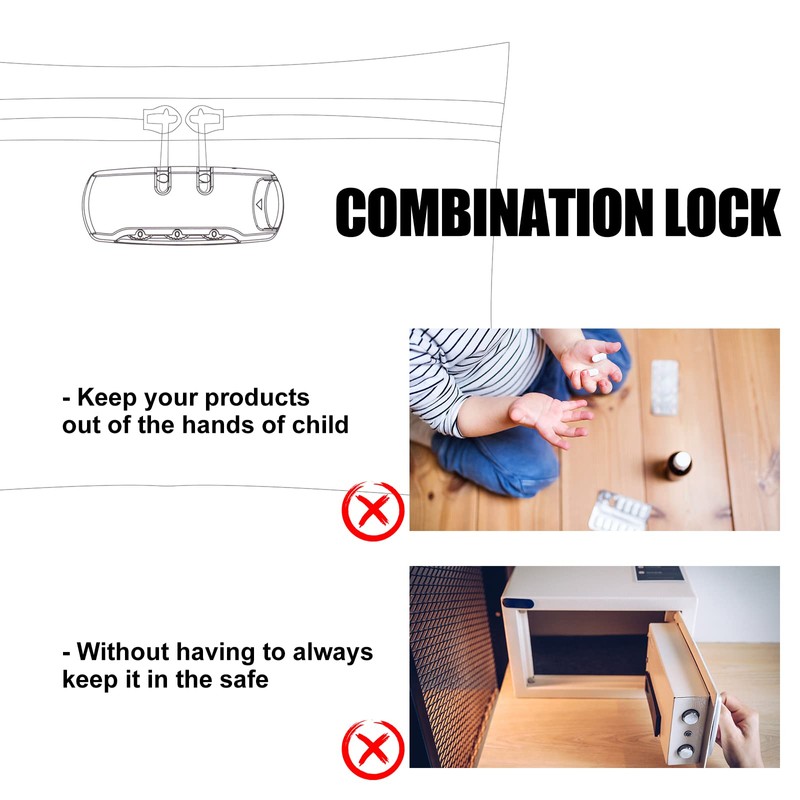 COMBINATION LOCK

- Keep your products out of the hands of child

- Without having to always keep it in the safe