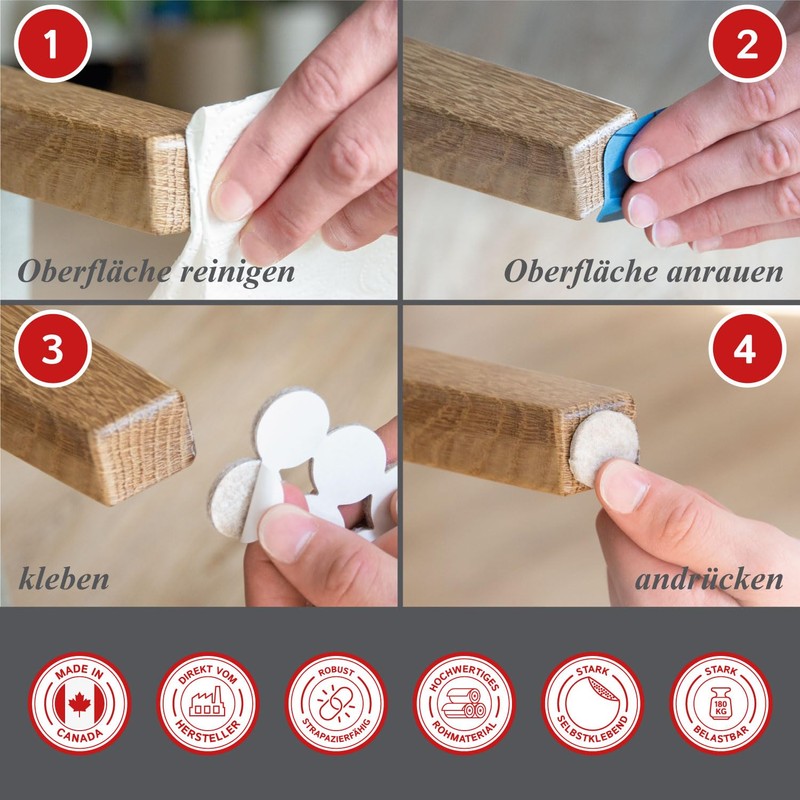 1
Oberfläche reinigen

2
Oberfläche anrauen

3
kleben

4
andrücken

MADE IN CANADA

DIREKT VOM HERSTELLER

ROBUST STRAPAZIERFÄHIG

HOCHWERTIGES ROHMATERIAL

STARK SELBSTKLEBEND

STARK 180 KG BELASTBAR